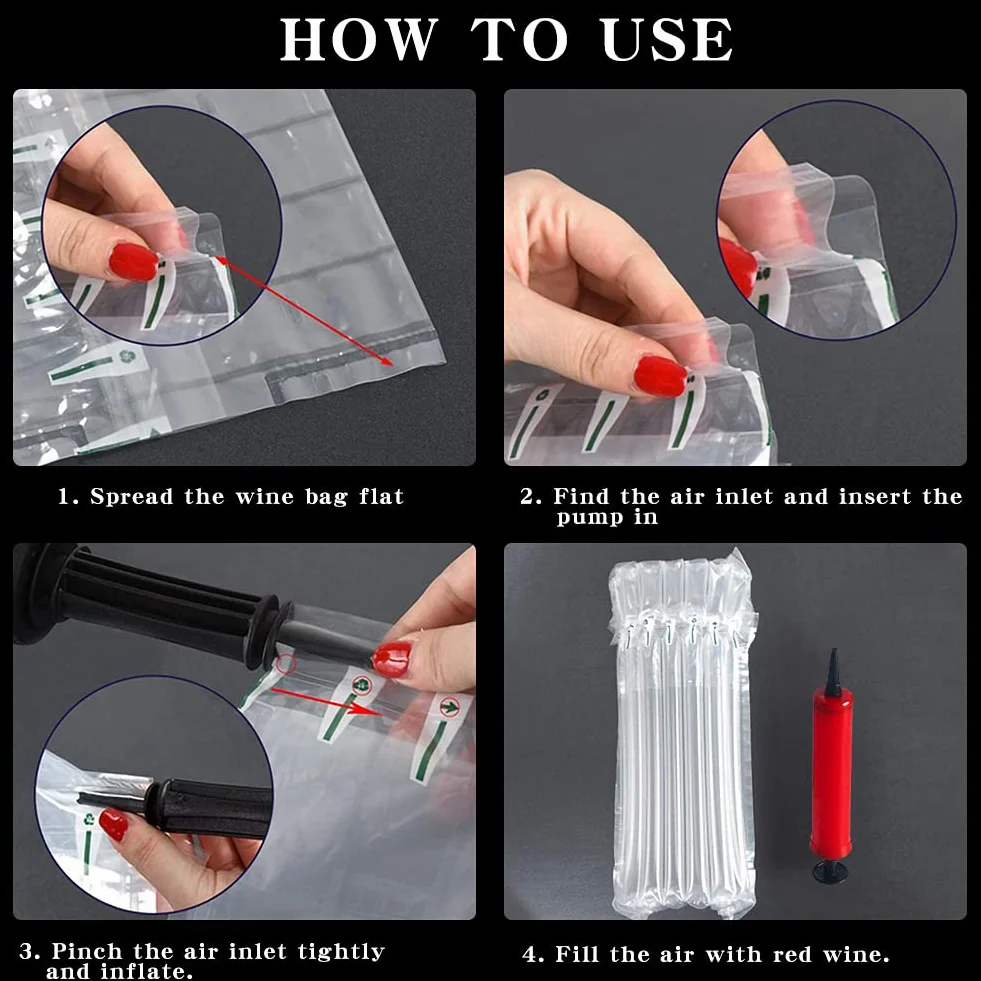 HOW TO USE

1. Spread the wine bag flat

2. Find the air inlet and insert the pump in

3. Pinch the air inlet tightly and inflate.

4. Fill the air with red wine.