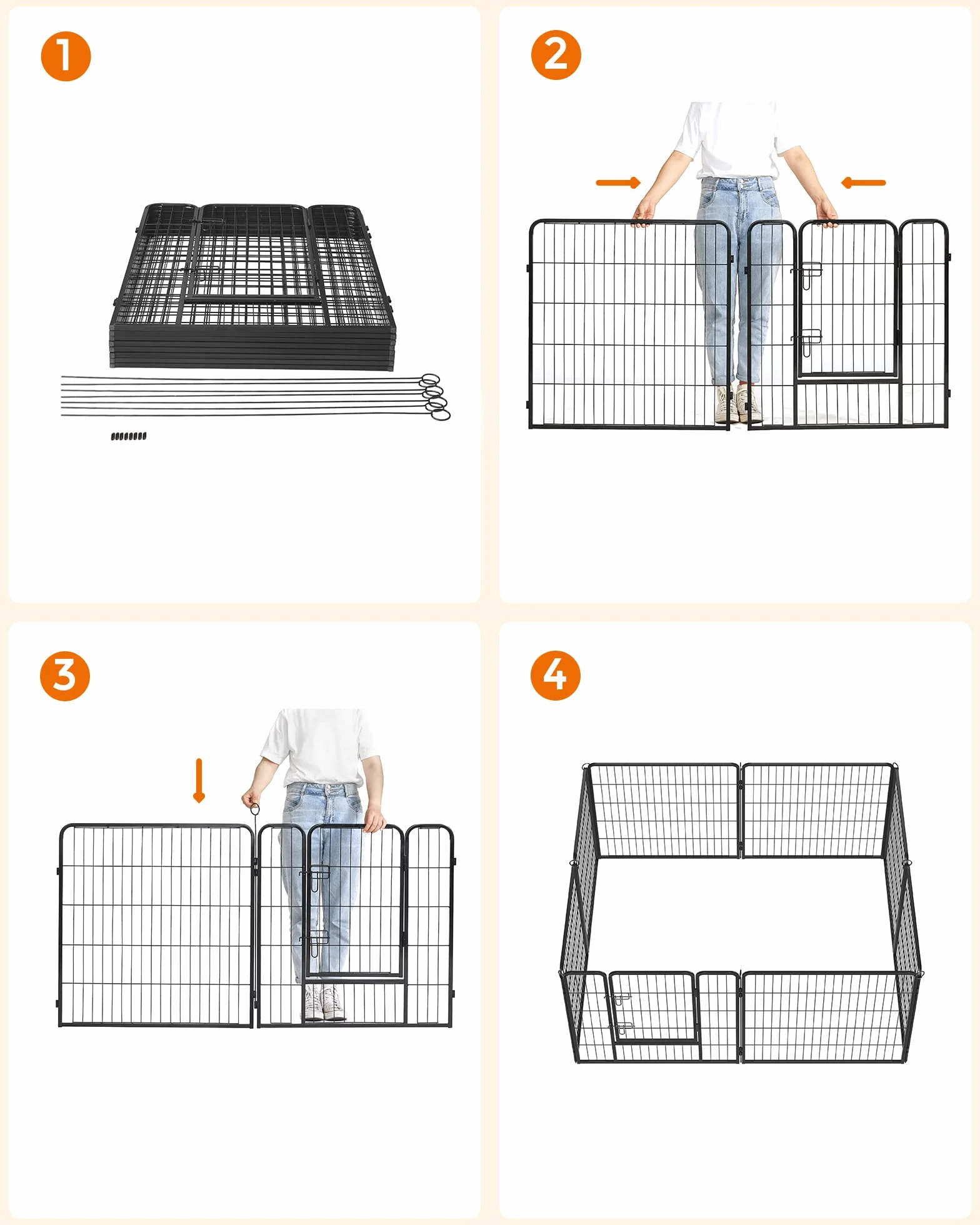 1

2

3

4