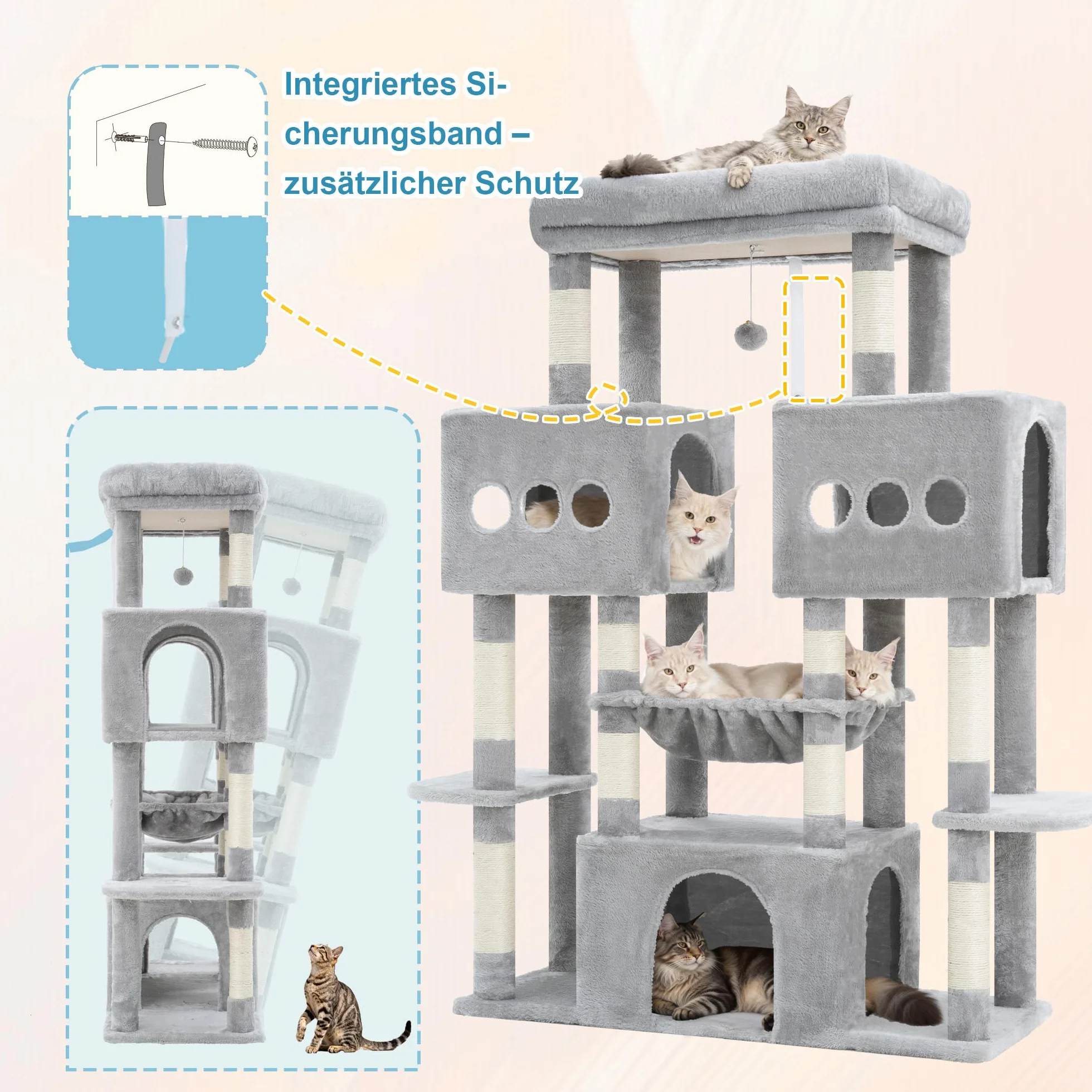 Integriertes Sicherungsband – zusätzlicher Schutz