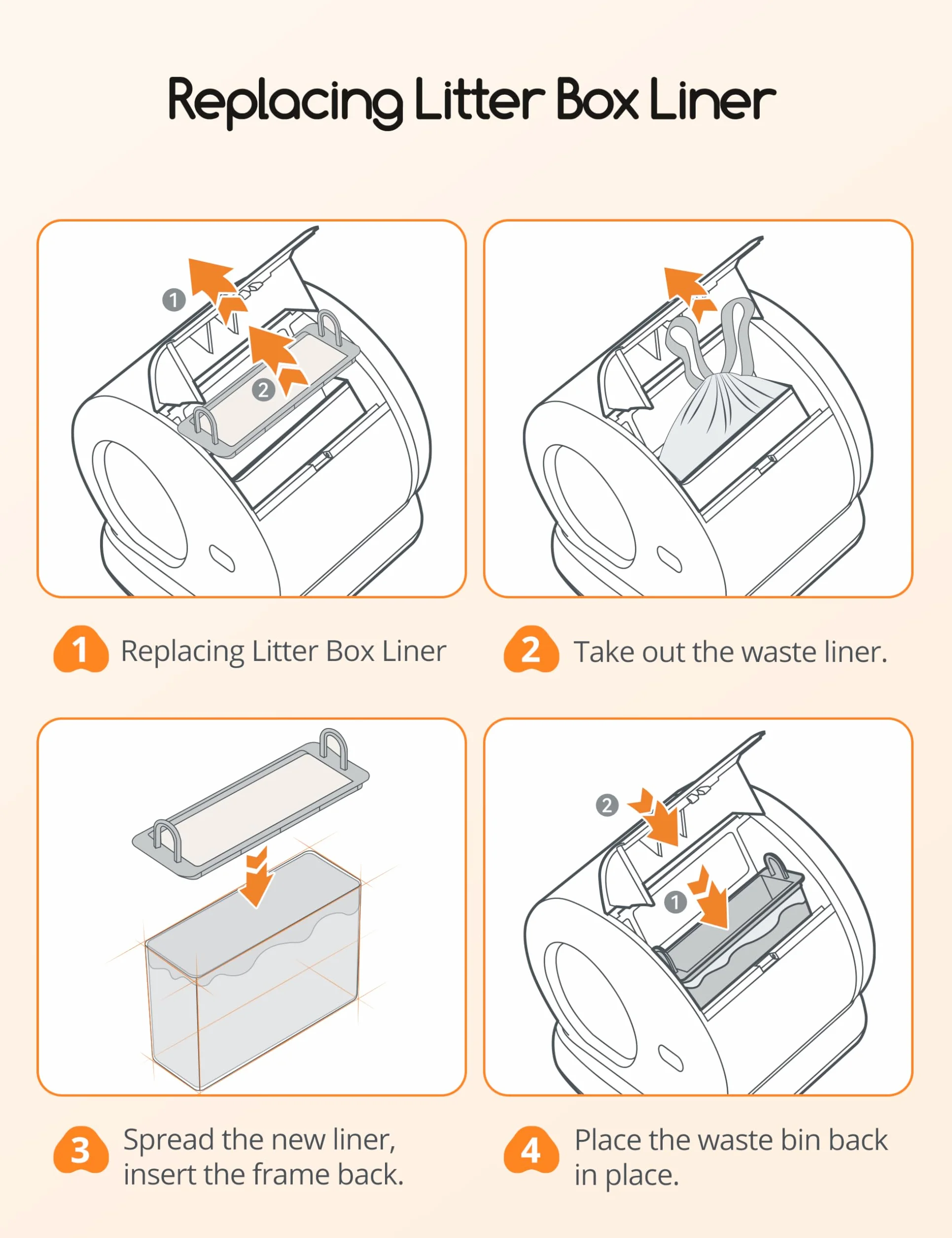 Replacing Litter Box Liner

1

2

1 Replacing Litter Box Liner

2 Take out the waste liner.

2

1

3 Spread the new liner, insert the frame back.

4 Place the waste bin back in place.