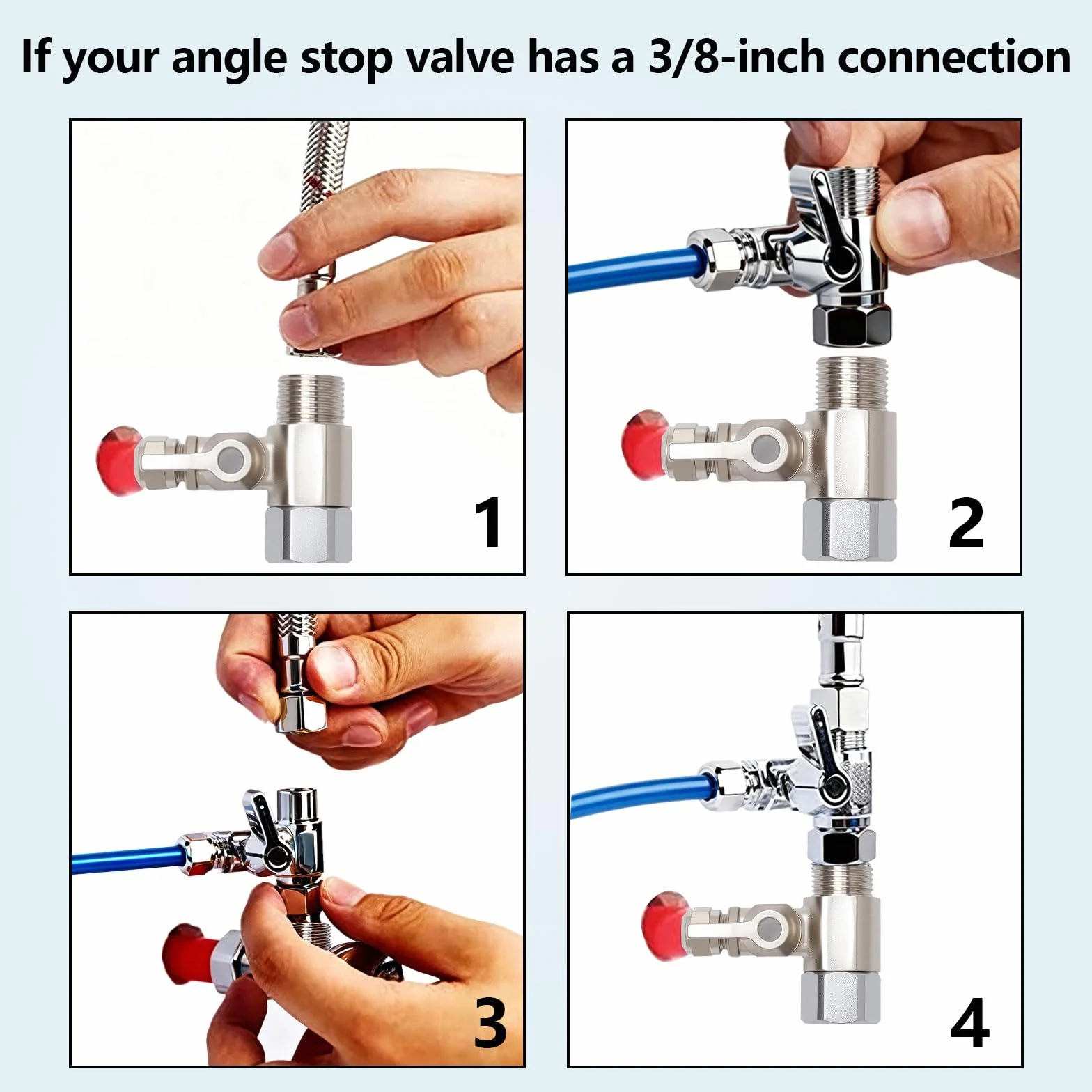 If your angle stop valve has a 3/8-inch connection

1

2

3

4