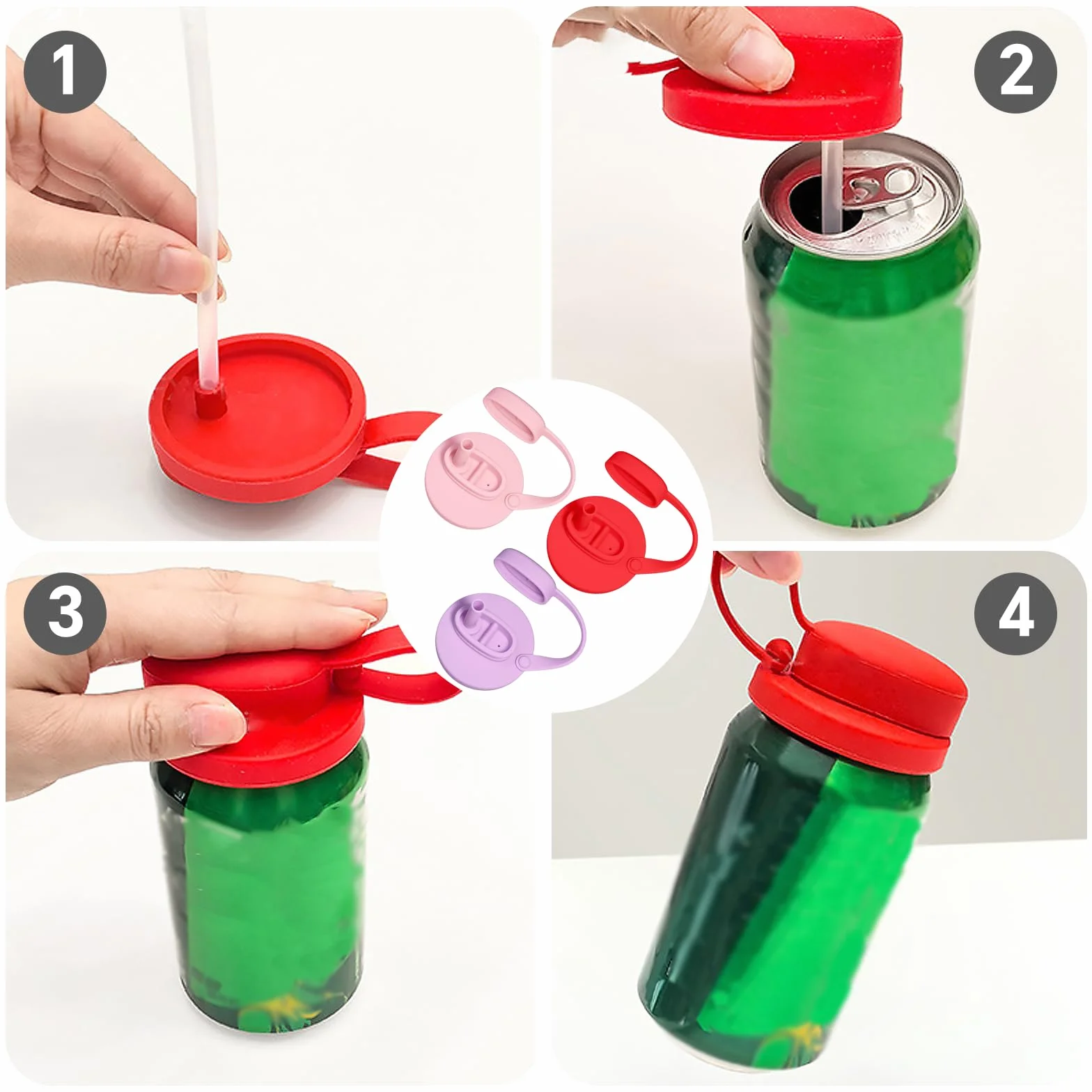 1

2

3

4