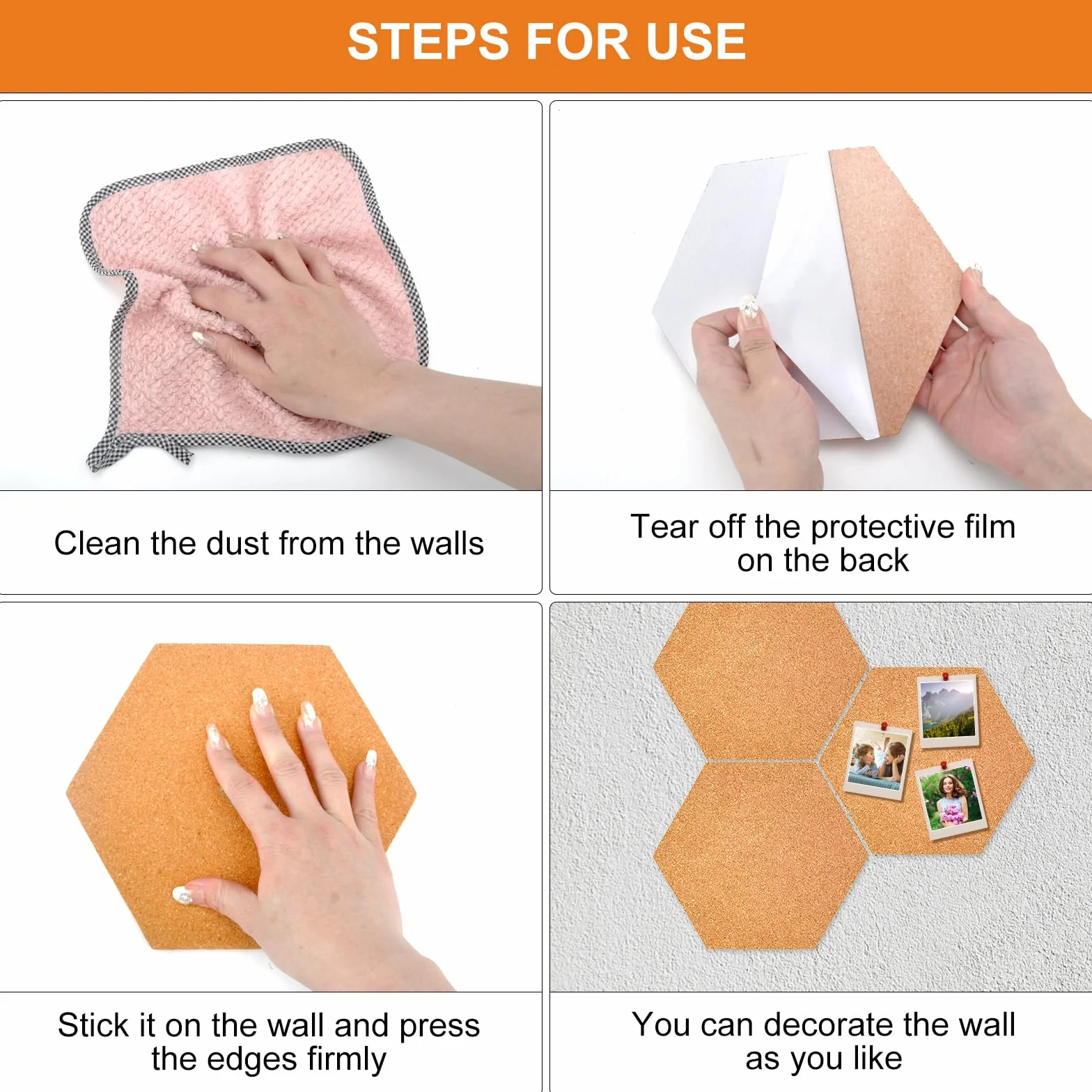 STEPS FOR USE

Clean the dust from the walls

Tear off the protective film on the back

Stick it on the wall and press the edges firmly

You can decorate the wall as you like