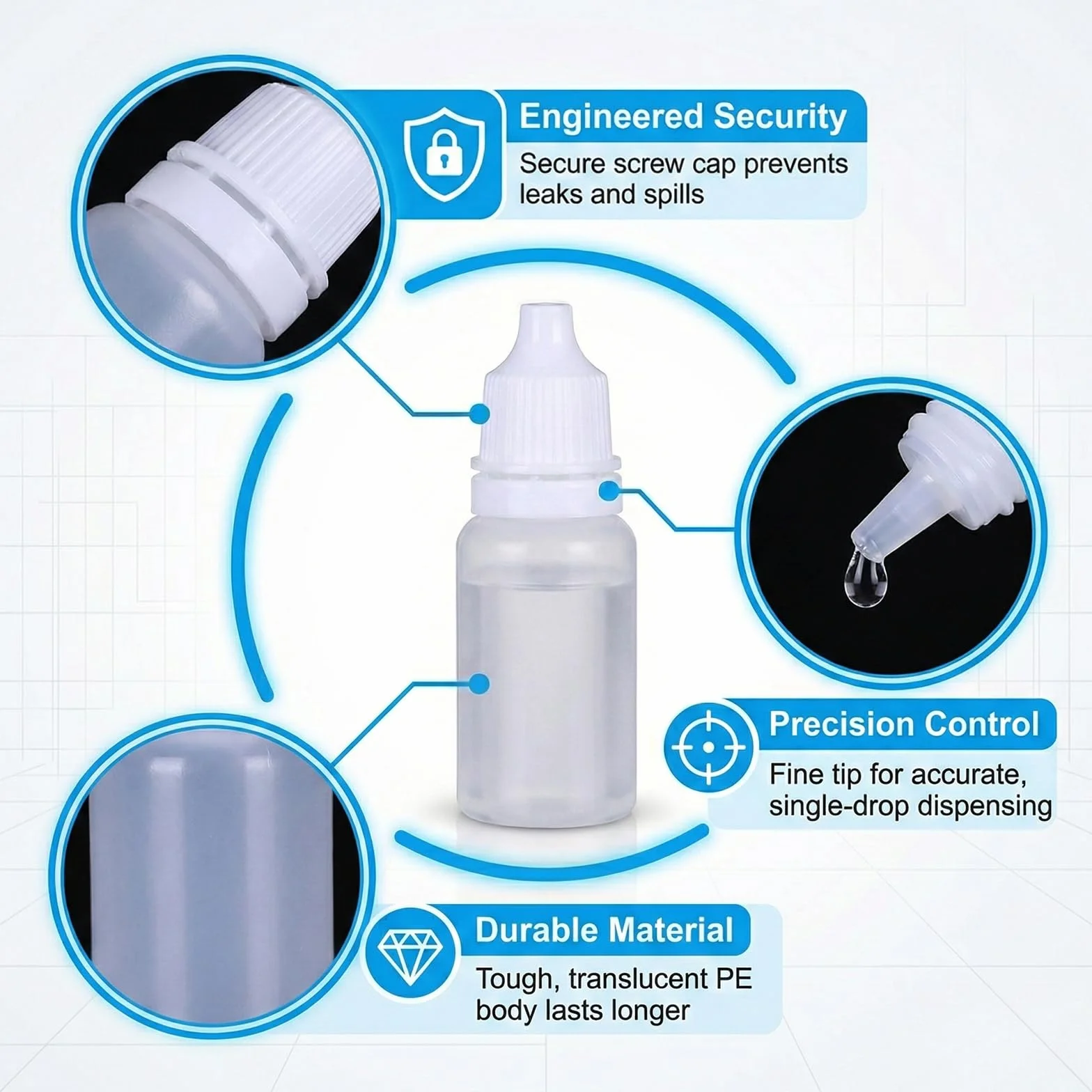 Engineered Security
Secure screw cap prevents leaks and spills

Precision Control
Fine tip for accurate, single-drop dispensing

Durable Material
Tough, translucent PE body lasts longer