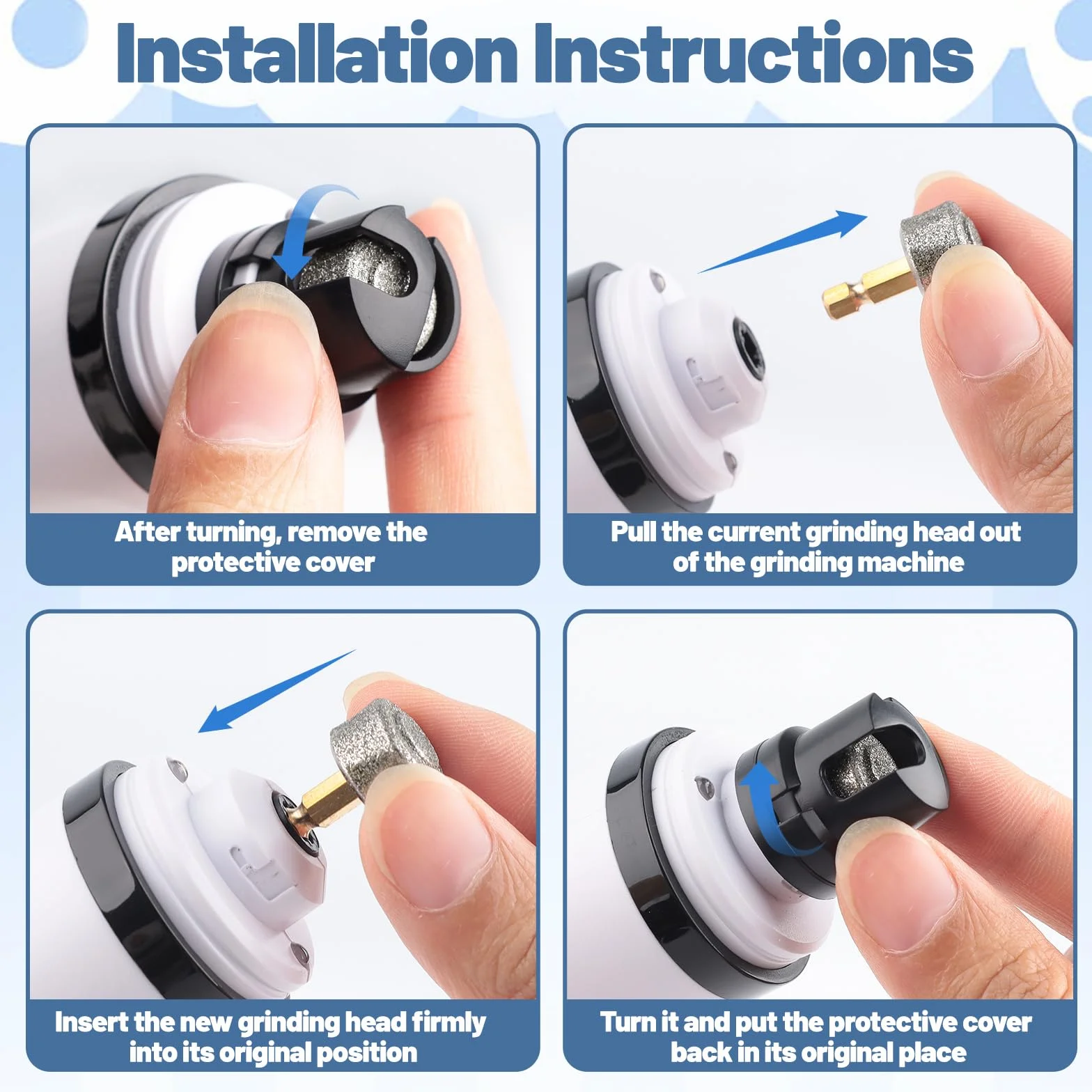 Installation Instructions

After turning, remove the protective cover

Pull the current grinding head out of the grinding machine

Insert the new grinding head firmly into its original position

Turn it and put the protective cover back in its original place