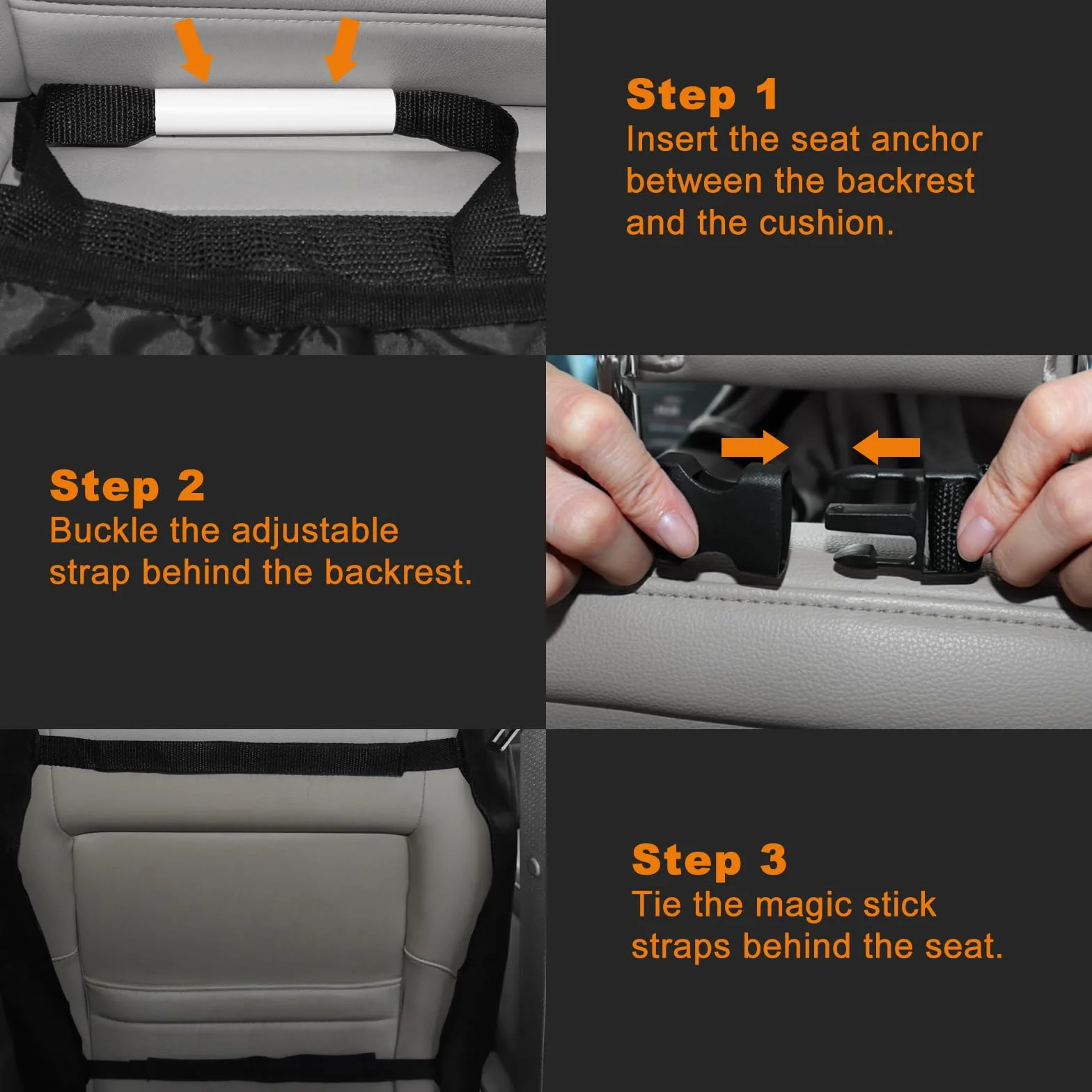 Step 1
Insert the seat anchor between the backrest and the cushion.

Step 2
Buckle the adjustable strap behind the backrest.

Step 3
Tie the magic stick straps behind the seat.