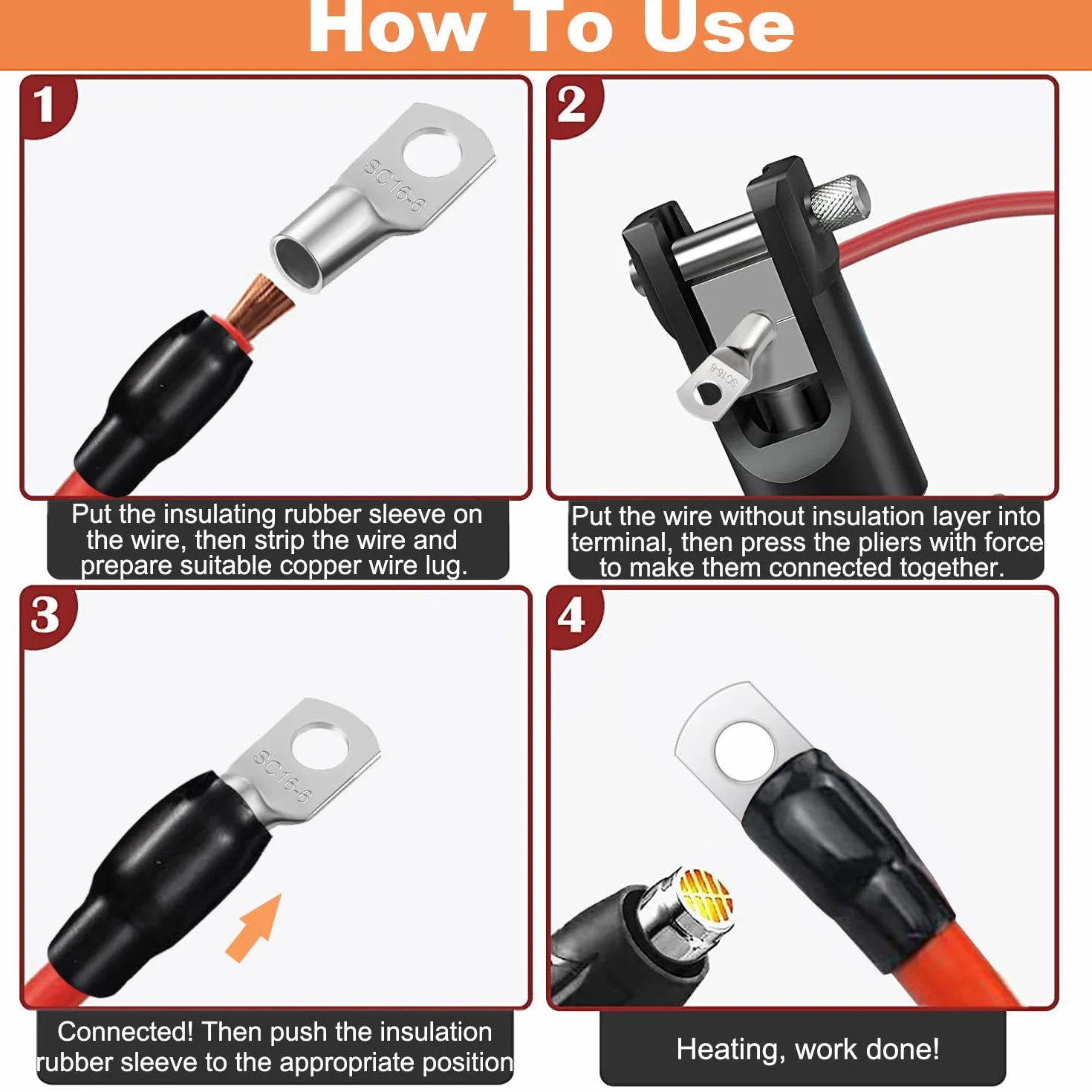 How To Use

1

SC16-6

Put the insulating rubber sleeve on the wire, then strip the wire and prepare suitable copper wire lug.

2

SC16-6

Put the wire without insulation layer into terminal, then press the pliers with force to make them connected together.

3

SC16-6

Connected! Then push the insulation rubber sleeve to the appropriate position

4

Heating, work done!