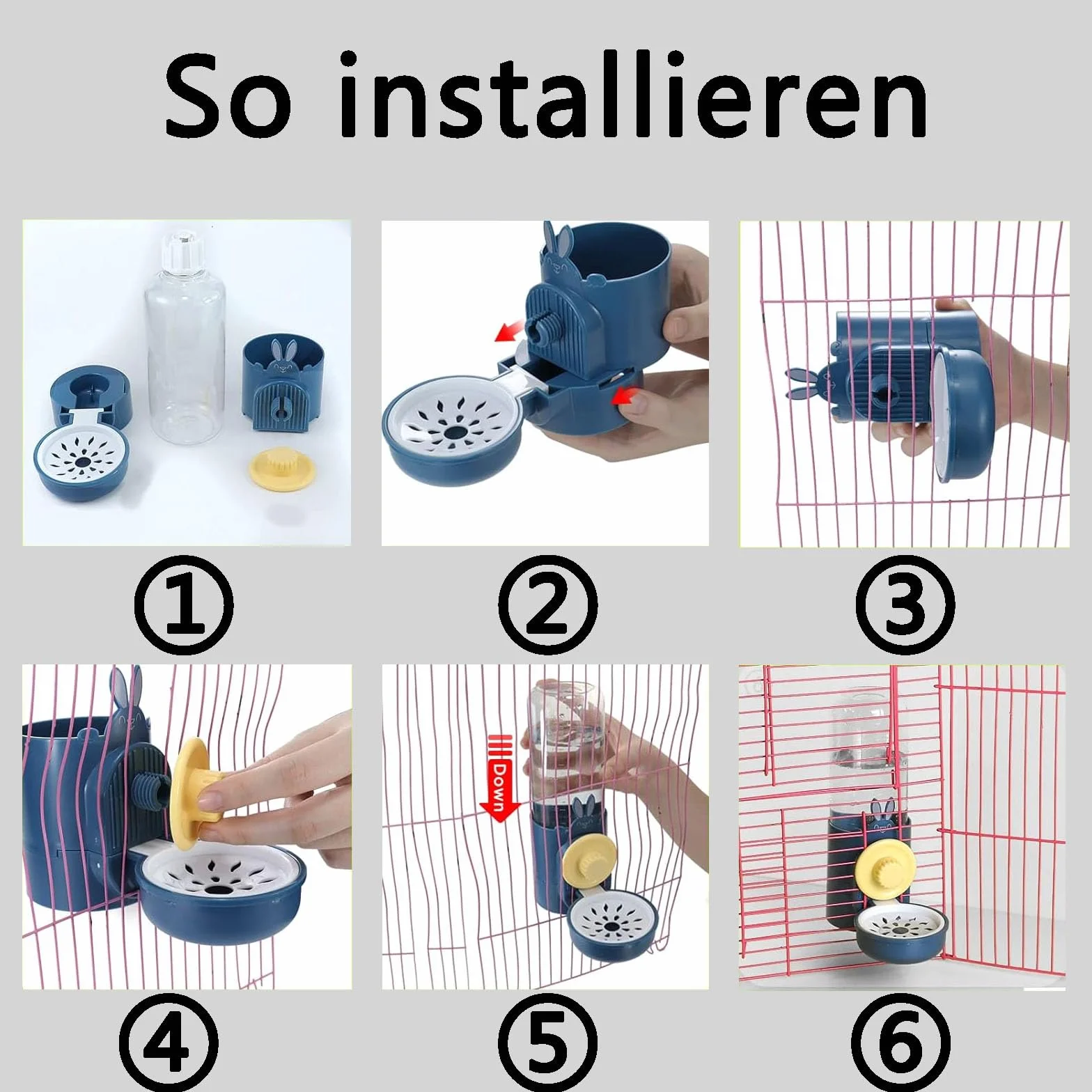 So installieren

①

②

③

④

Down

⑤

⑥