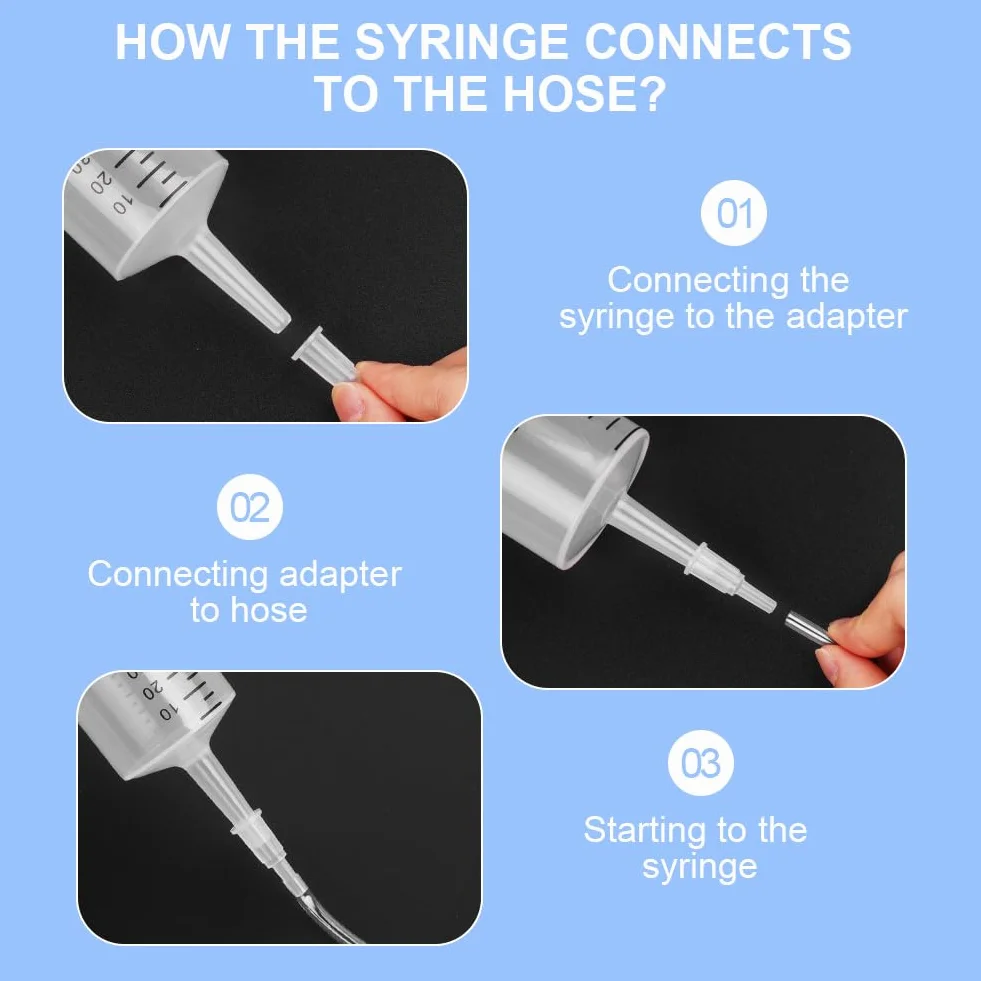 HOW THE SYRINGE CONNECTS TO THE HOSE?

20
10

01

Connecting the syringe to the adapter

02

Connecting adapter to hose

20
10

03

Starting to the syringe