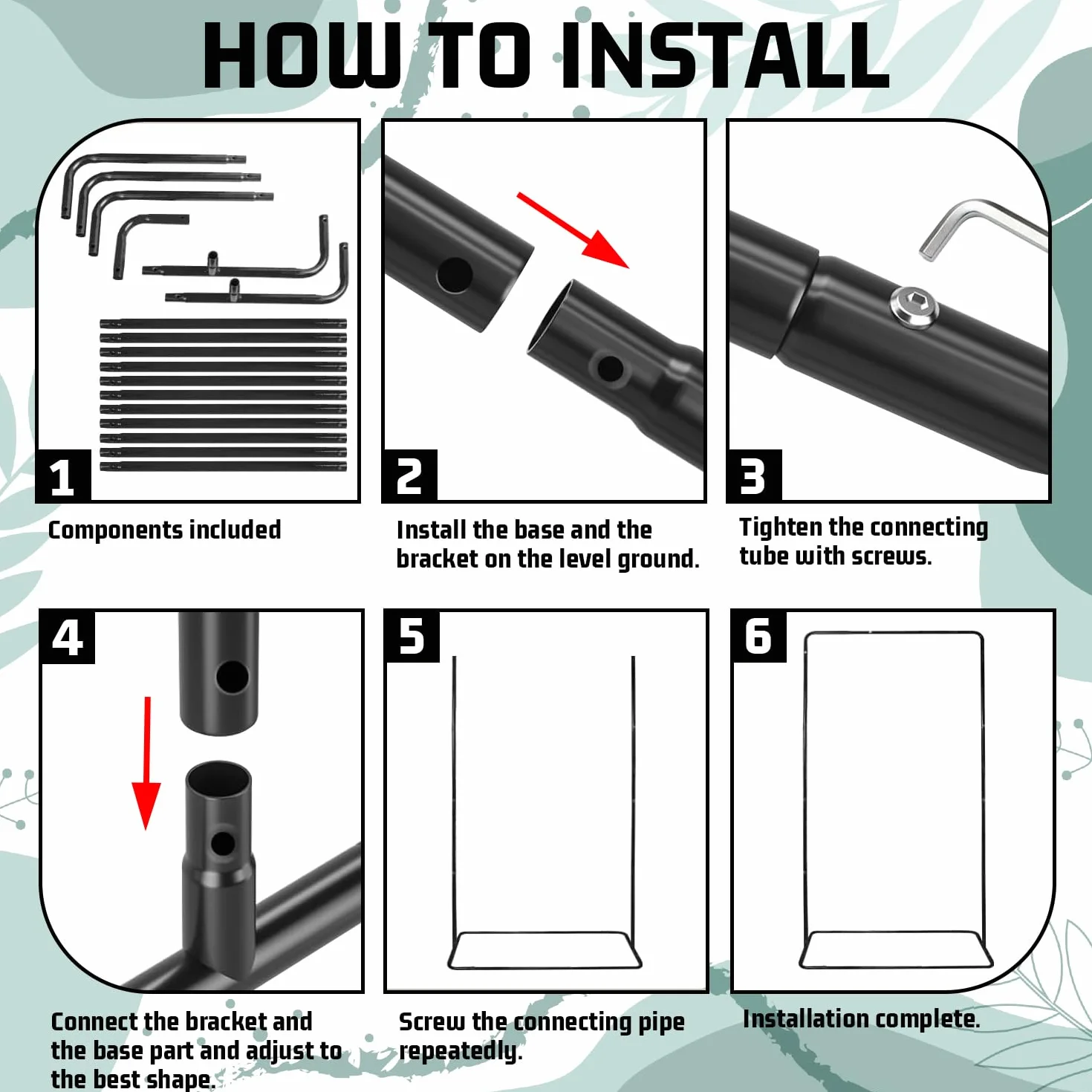 HOW TO INSTALL

1
Components included

2
Install the base and the bracket on the level ground.

3
Tighten the connecting tube with screws.

4
Connect the bracket and the base part and adjust to the best shape.

5
Screw the connecting pipe repeatedly.

6
Installation complete.