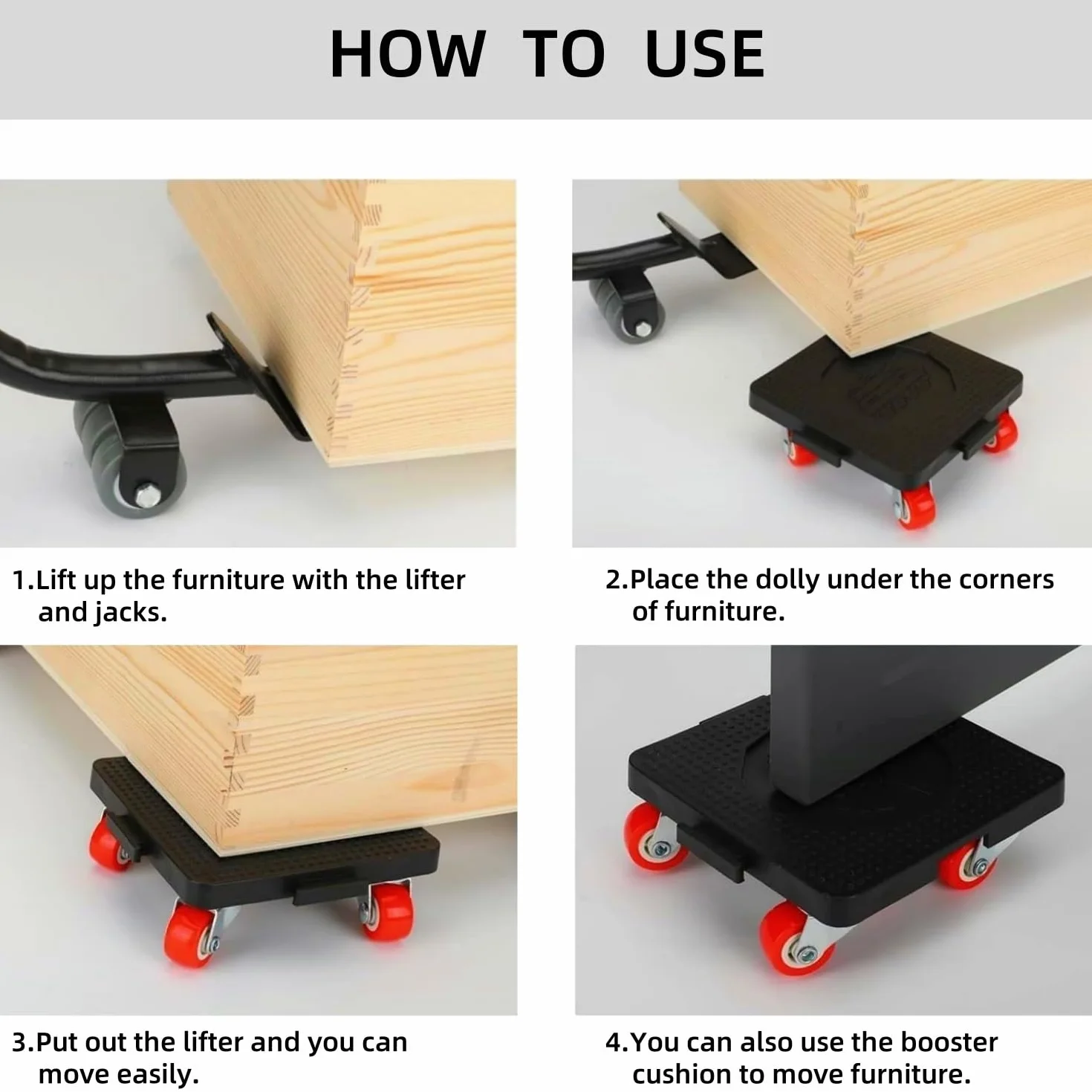 HOW TO USE

1.Lift up the furniture with the lifter and jacks.

2.Place the dolly under the corners of furniture.

3.Put out the lifter and you can move easily.

4.You can also use the booster cushion to move furniture.