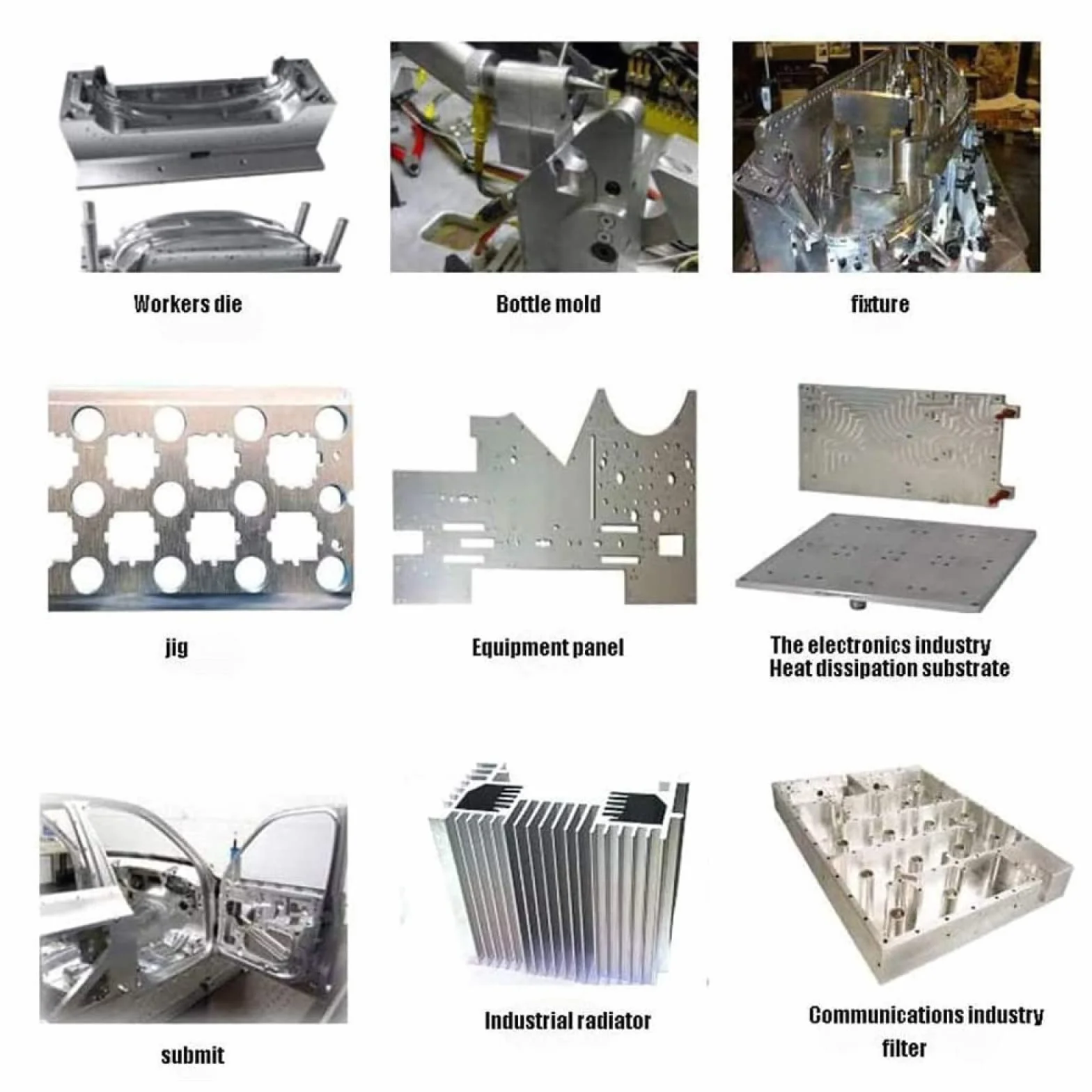 Workers die

Bottle mold

fixture

jig

Equipment panel

The electronics industry
Heat dissipation substrate

submit

Industrial radiator

Communications industry
filter