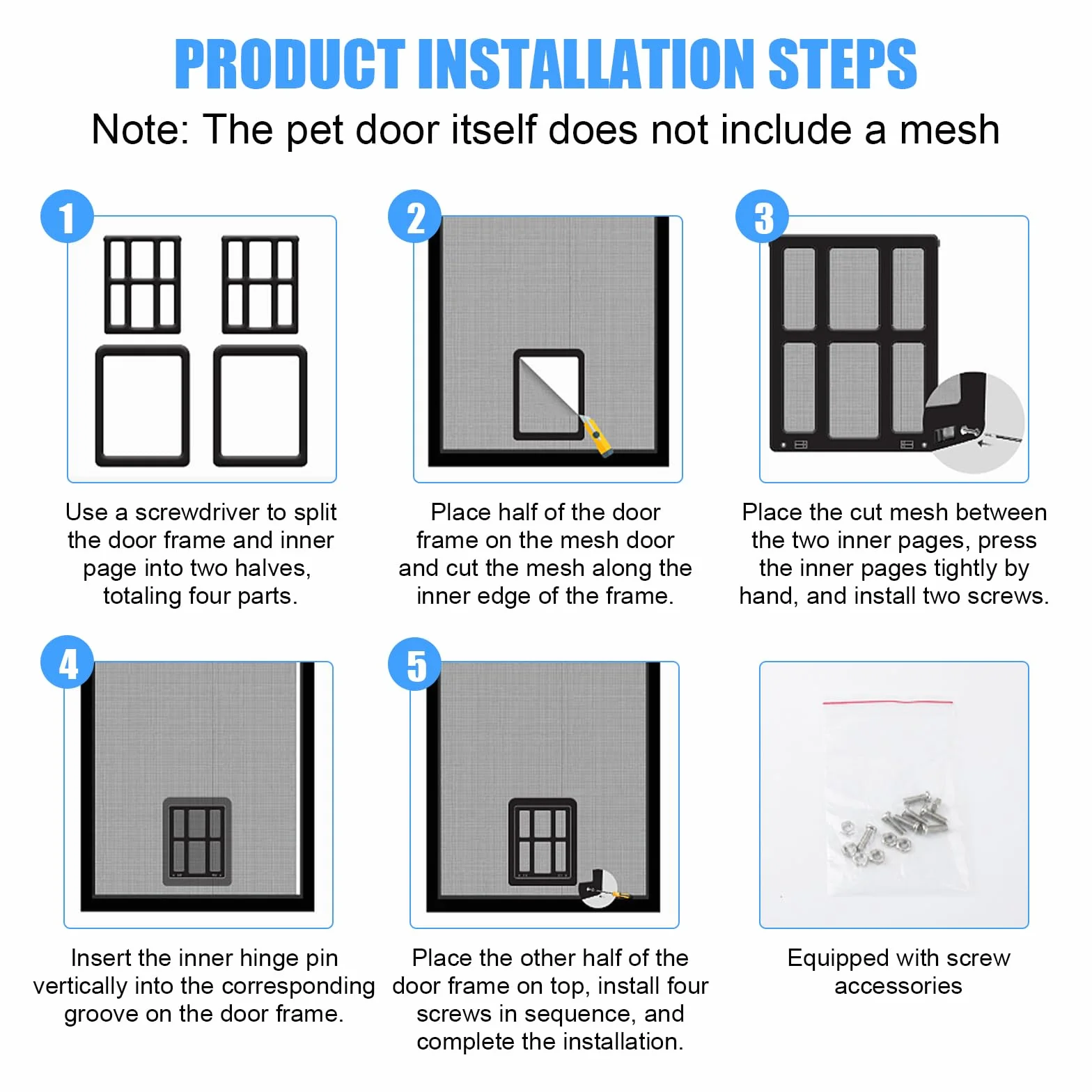 PRODUCT INSTALLATION STEPS

Note: The pet door itself does not include a mesh

1

Use a screwdriver to split the door frame and inner page into two halves, totaling four parts.

2

Place half of the door frame on the mesh door and cut the mesh along the inner edge of the frame.

3

Place the cut mesh between the two inner pages, press the inner pages tightly by hand, and install two screws.

4

Insert the inner hinge pin vertically into the corresponding groove on the door frame.

5

Place the other half of the door frame on top, install four screws in sequence, and complete the installation.

Equipped with screw accessories