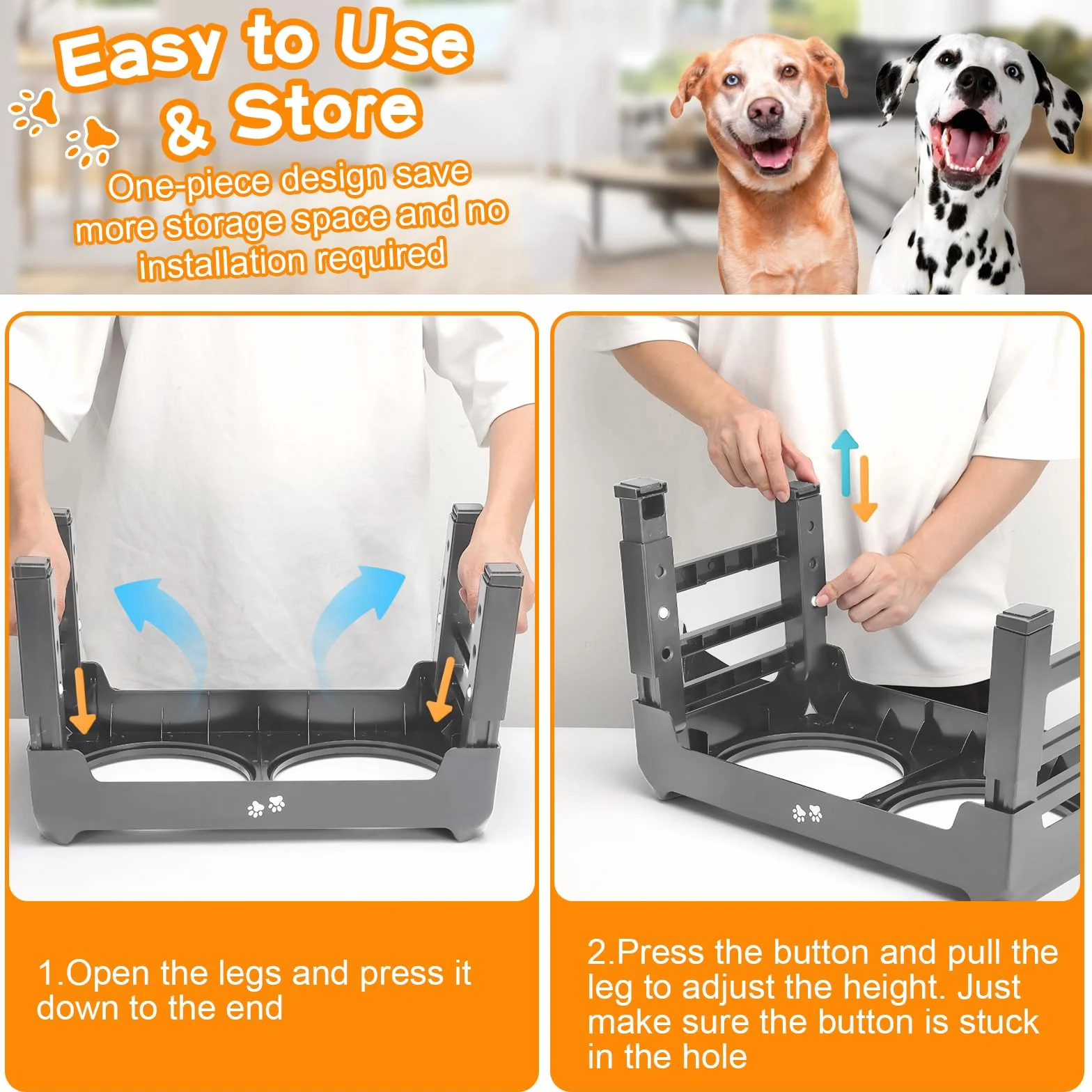 Easy to Use & Store

One-piece design save more storage space and no installation required

1.Open the legs and press it down to the end

2.Press the button and pull the leg to adjust the height. Just make sure the button is stuck in the hole