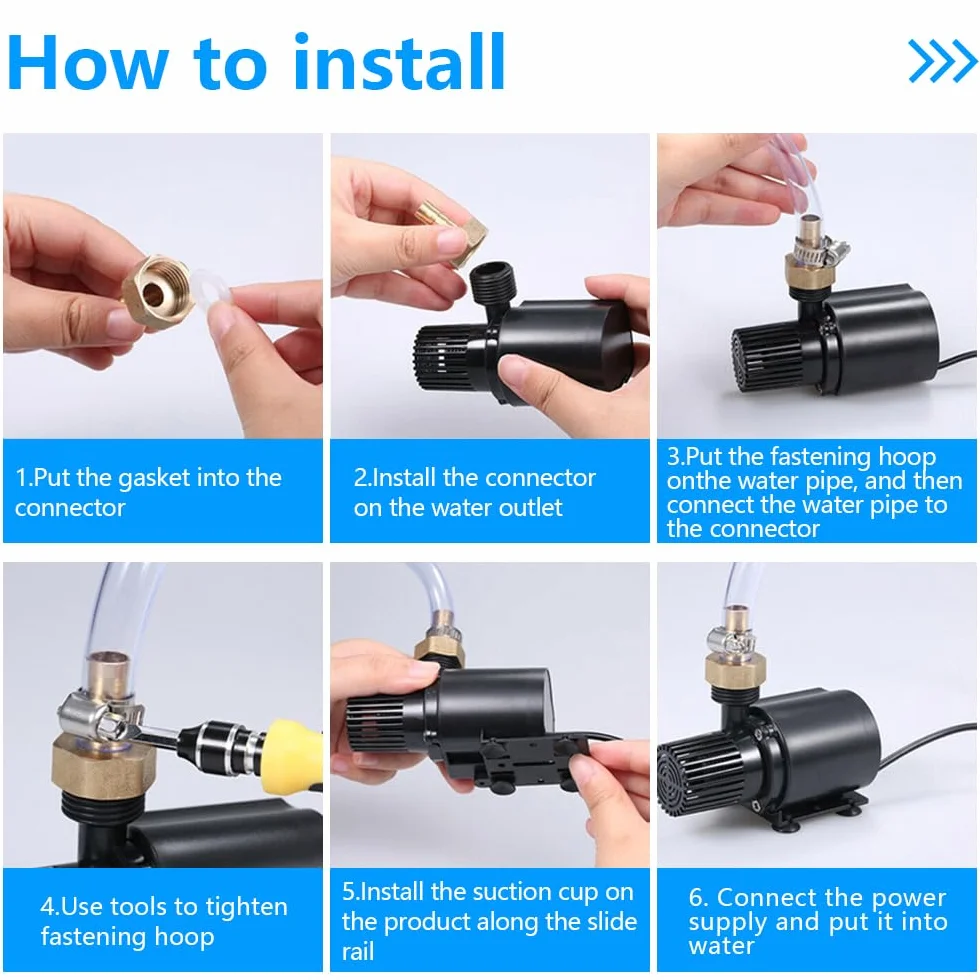 How to install

1.Put the gasket into the connector

2.Install the connector on the water outlet

3.Put the fastening hoop onthe water pipe, and then connect the water pipe to the connector

4.Use tools to tighten fastening hoop

5.Install the suction cup on the product along the slide rail

6. Connect the power supply and put it into water