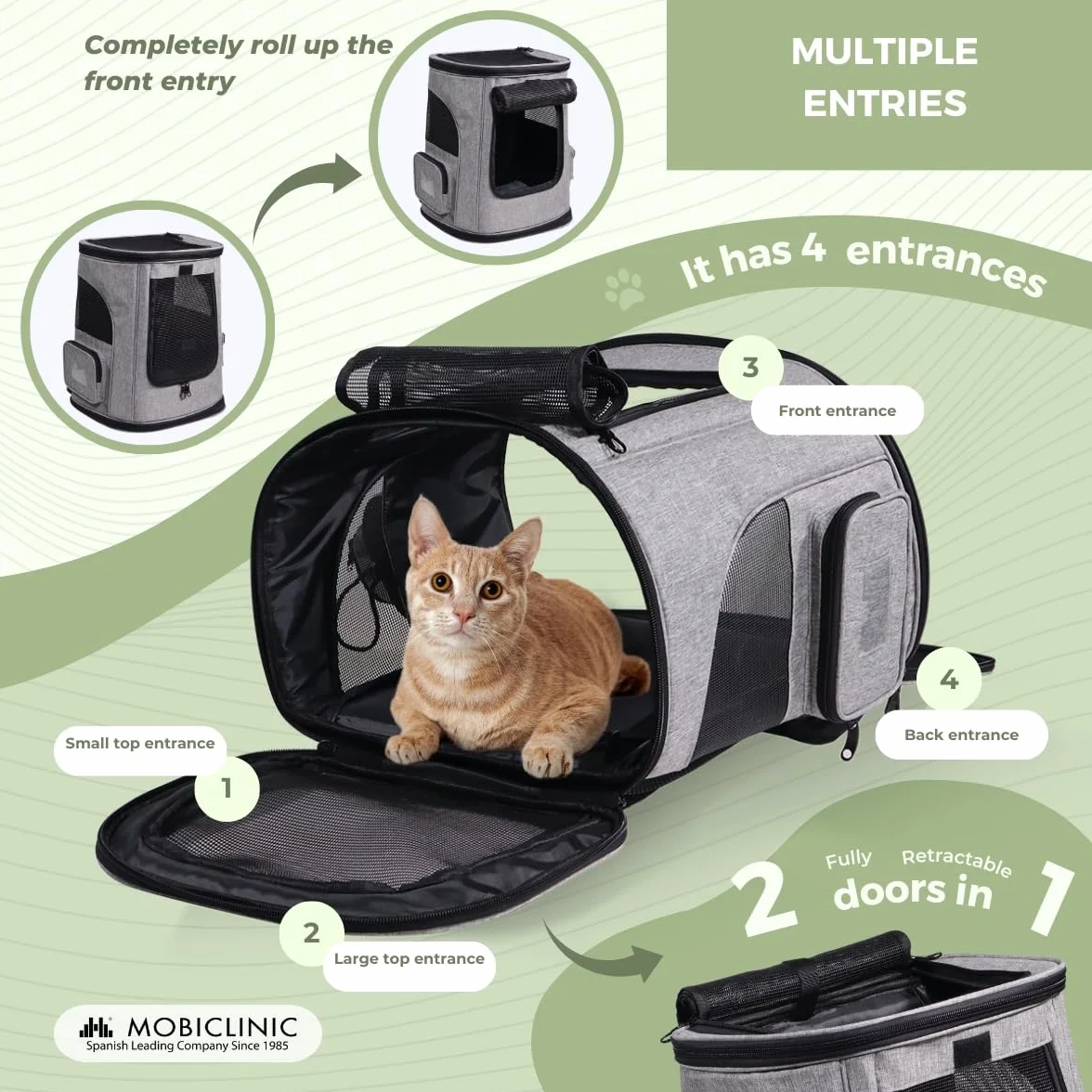 Completely roll up the front entry

MULTIPLE ENTRIES

It has 4 entrances

3

Front entrance

4

Back entrance

Small top entrance

1

2

Large top entrance

2 Fully Retractable doors in 1

MOBICLINIC
Spanish Leading Company Since 1985