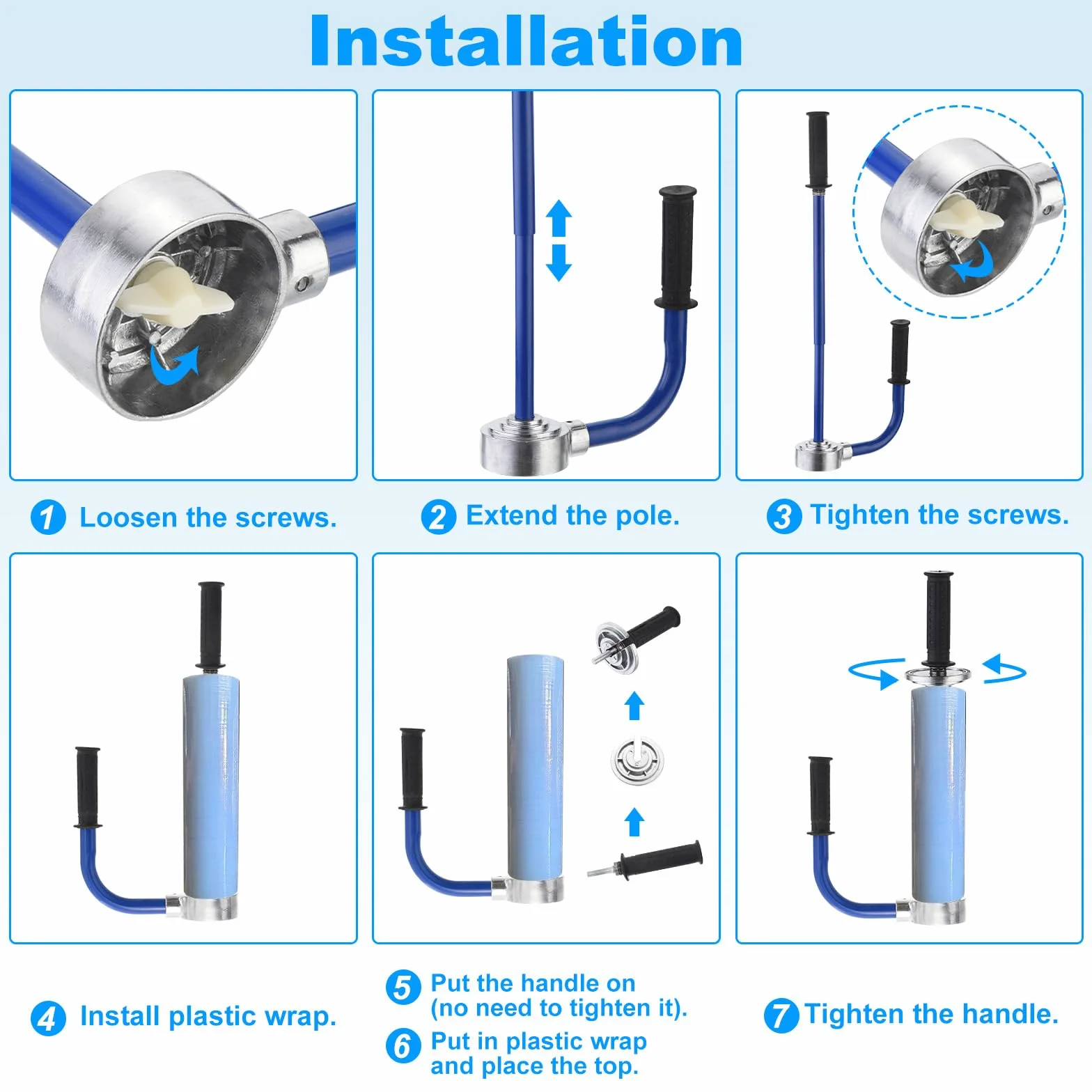 Installation

1 Loosen the screws.

2 Extend the pole.

3 Tighten the screws.

4 Install plastic wrap.

5 Put the handle on (no need to tighten it).

6 Put in plastic wrap and place the top.

7 Tighten the handle.