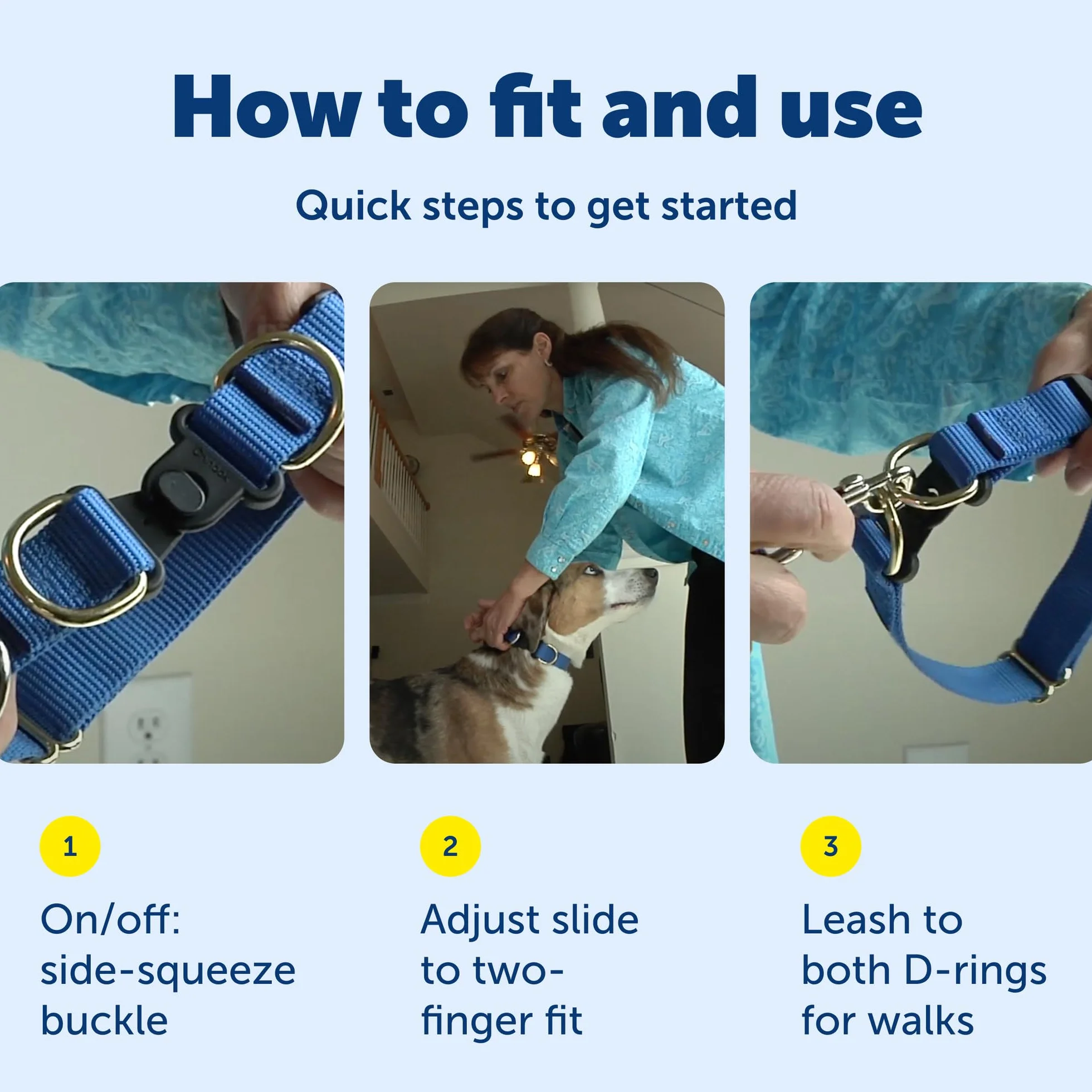 How to fit and use

Quick steps to get started

1

On/off: side-squeeze buckle

2

Adjust slide to two-finger fit

3

Leash to both D-rings for walks