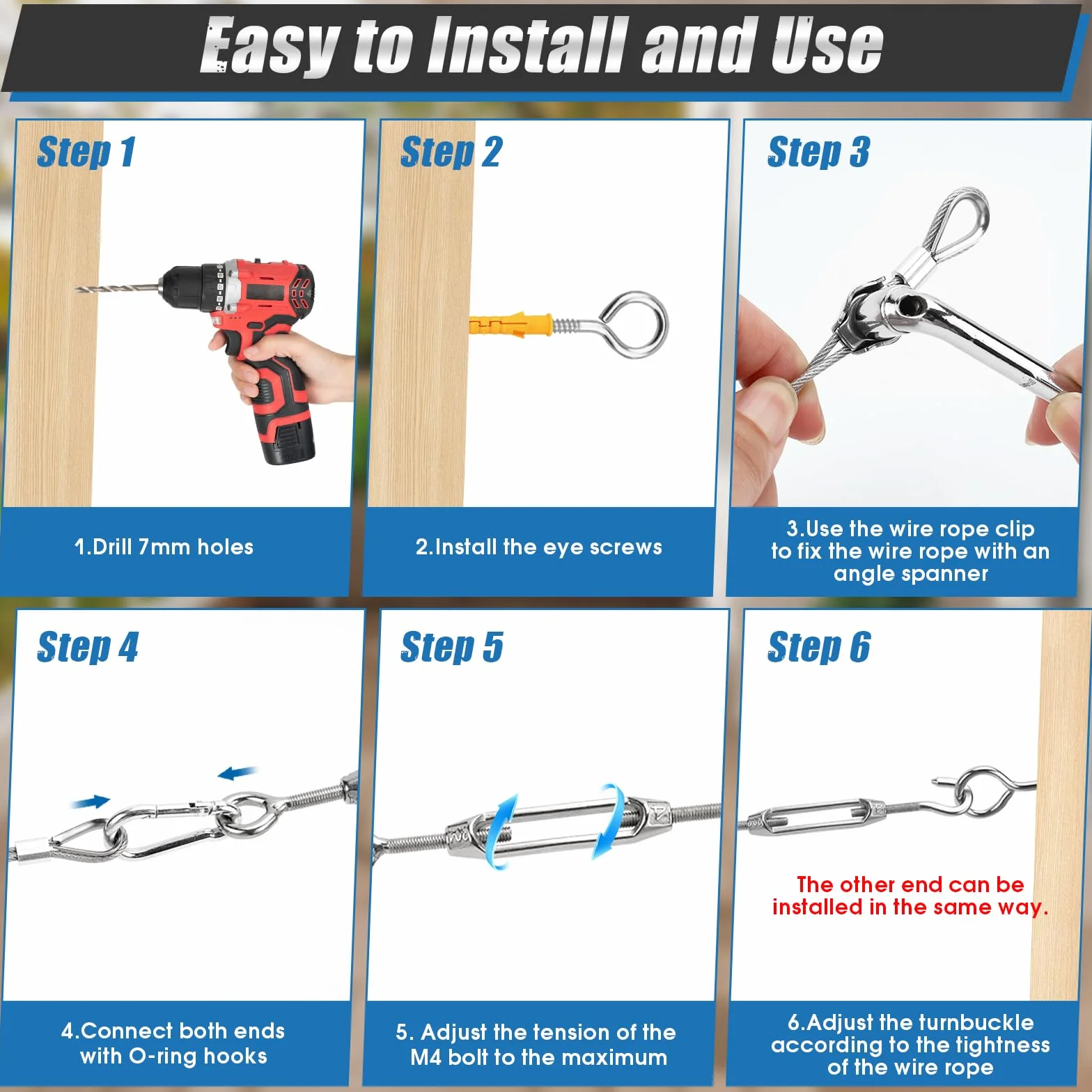 Easy to Install and Use

Step 1

1.Drill 7mm holes

Step 2

2.Install the eye screws

Step 3

3.Use the wire rope clip to fix the wire rope with an angle spanner

Step 4

4.Connect both ends with O-ring hooks

Step 5

5. Adjust the tension of the M4 bolt to the maximum

Step 6

The other end can be installed in the same way.

6.Adjust the turnbuckle according to the tightness of the wire rope