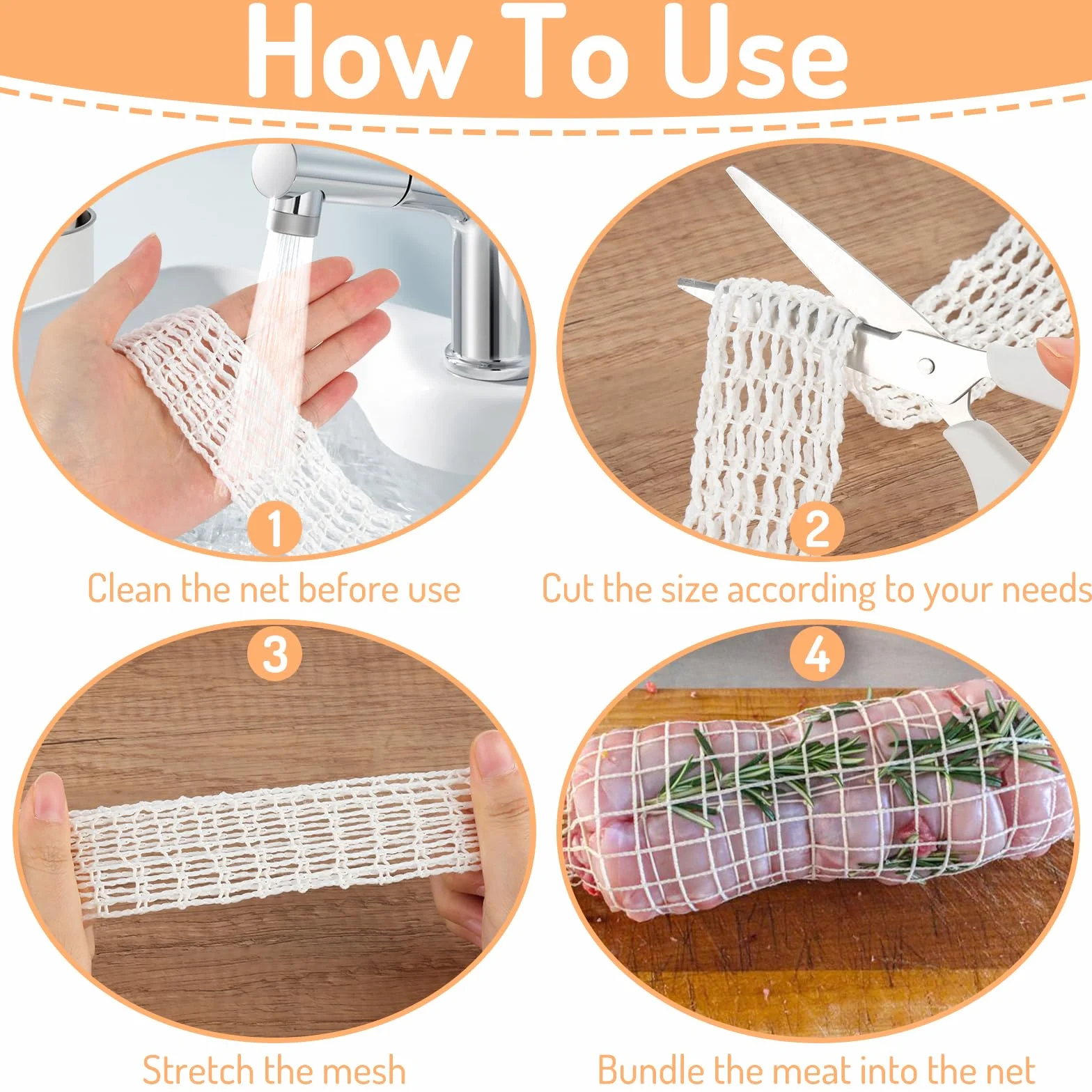 How To Use

1

Clean the net before use

2

Cut the size according to your needs

3

Stretch the mesh

4

Bundle the meat into the net