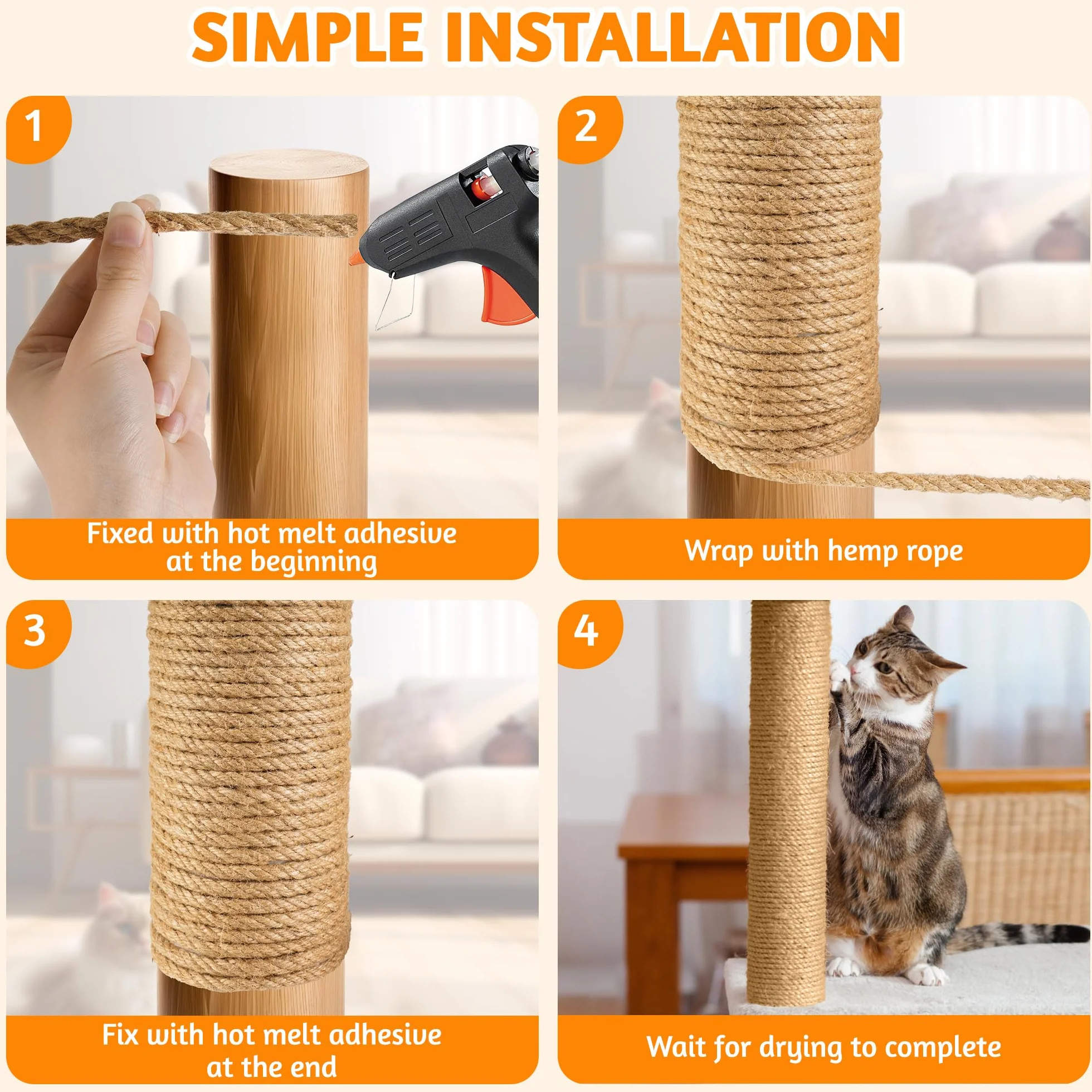 SIMPLE INSTALLATION

1

Fixed with hot melt adhesive at the beginning

2

Wrap with hemp rope

3

Fix with hot melt adhesive at the end

4

Wait for drying to complete