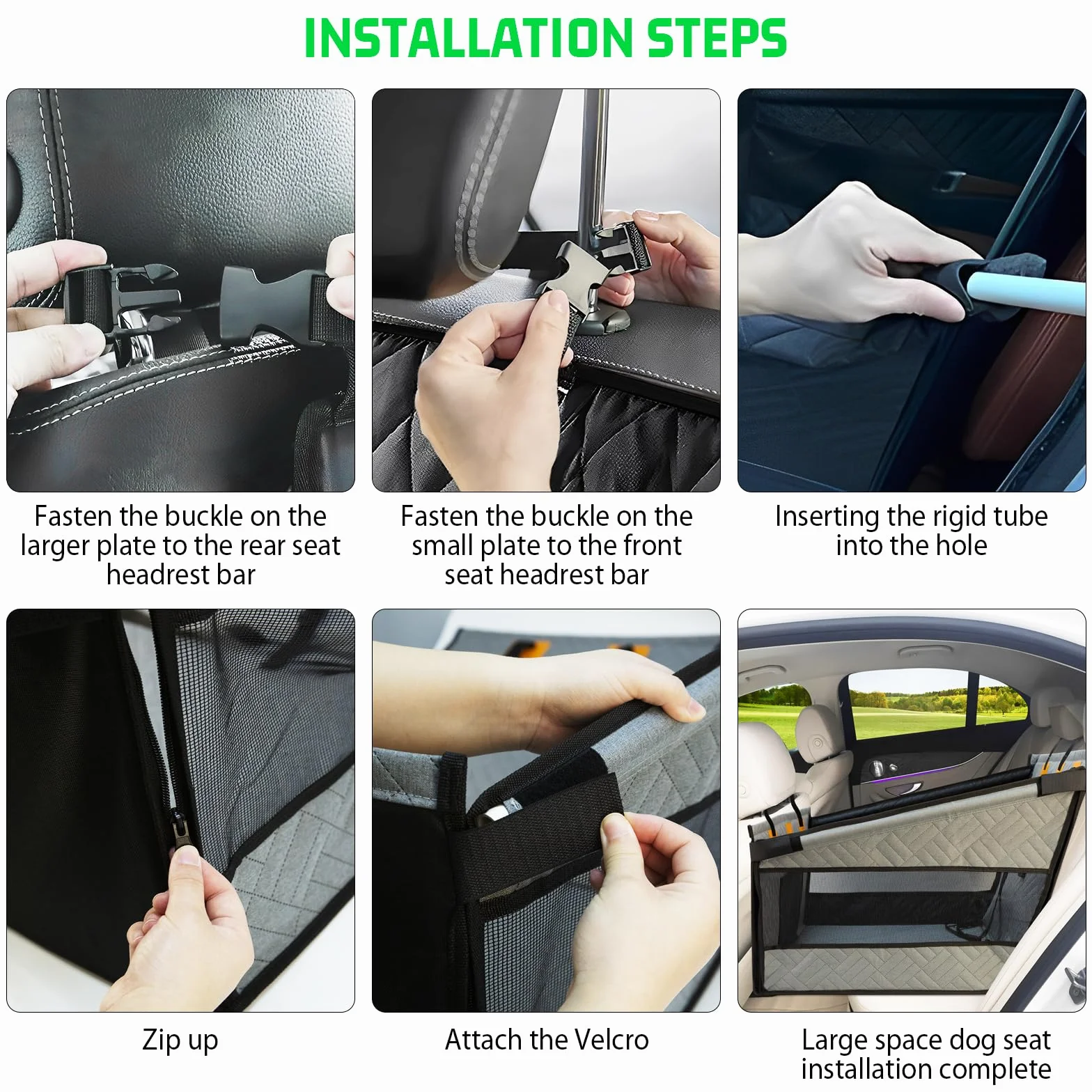 INSTALLATION STEPS

Fasten the buckle on the larger plate to the rear seat headrest bar

Fasten the buckle on the small plate to the front seat headrest bar

Inserting the rigid tube into the hole

Zip up

Attach the Velcro

Large space dog seat installation complete