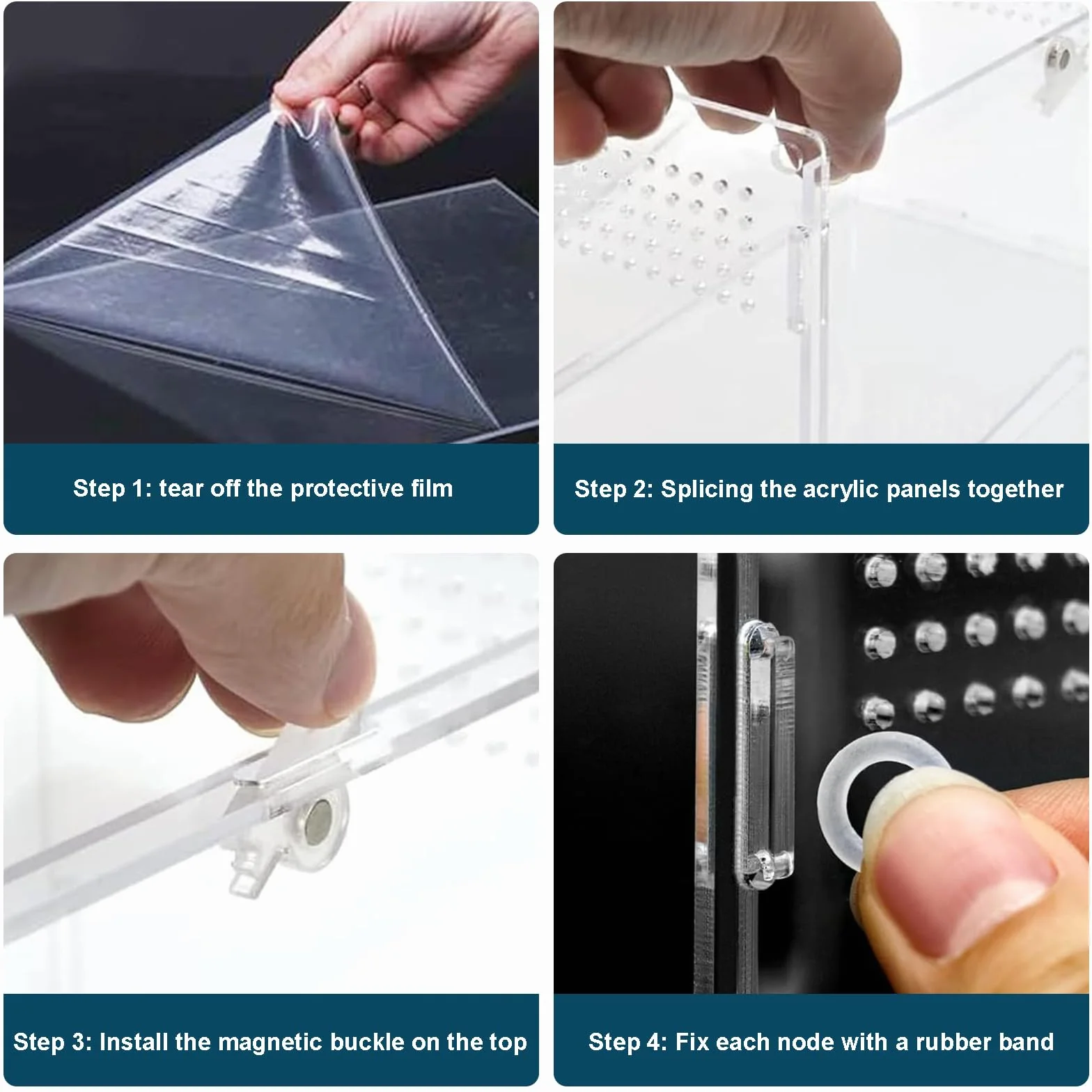 Step 1: tear off the protective film

Step 2: Splicing the acrylic panels together

Step 3: Install the magnetic buckle on the top

Step 4: Fix each node with a rubber band