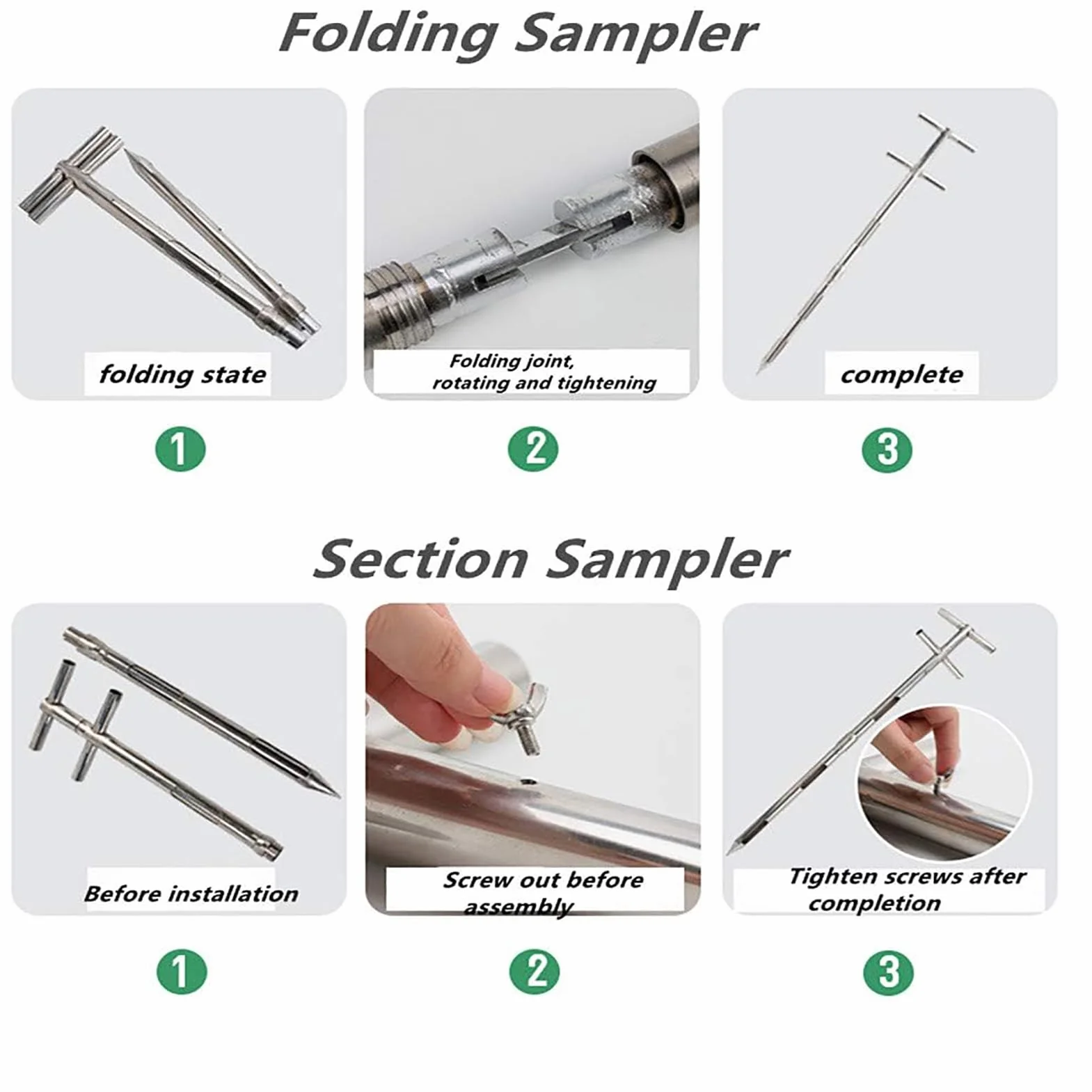 Folding Sampler

folding state

Folding joint, rotating and tightening

complete

1

2

3

Section Sampler

Before installation

Screw out before assembly

Tighten screws after completion

1

2

3