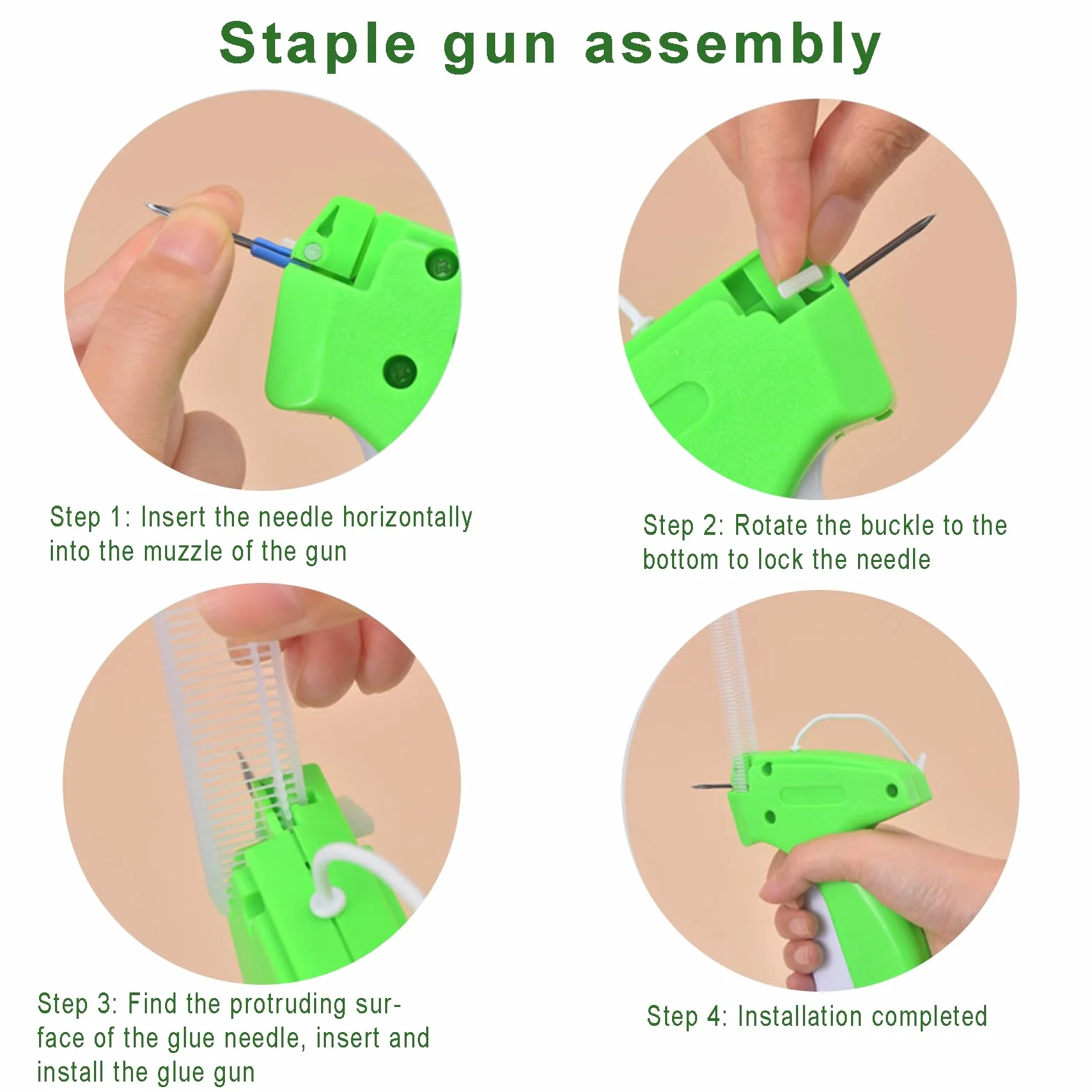 Staple gun assembly

Step 1: Insert the needle horizontally into the muzzle of the gun

Step 2: Rotate the buckle to the bottom to lock the needle

Step 3: Find the protruding surface of the glue needle, insert and install the glue gun

Step 4: Installation completed