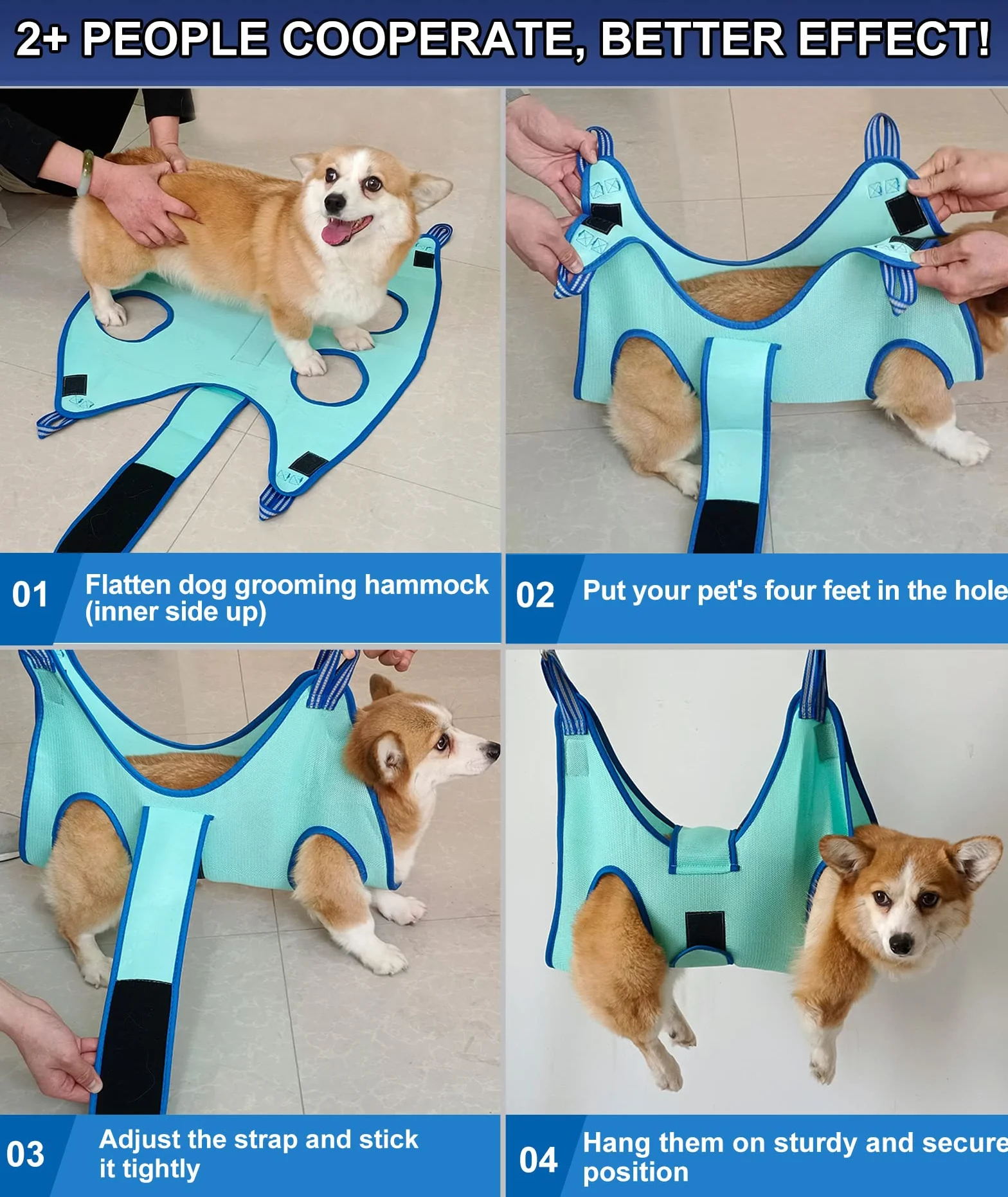 2+ PEOPLE COOPERATE, BETTER EFFECT!

01 Flatten dog grooming hammock (inner side up)

02 Put your pet's four feet in the hole

03 Adjust the strap and stick it tightly

04 Hang them on sturdy and secure position