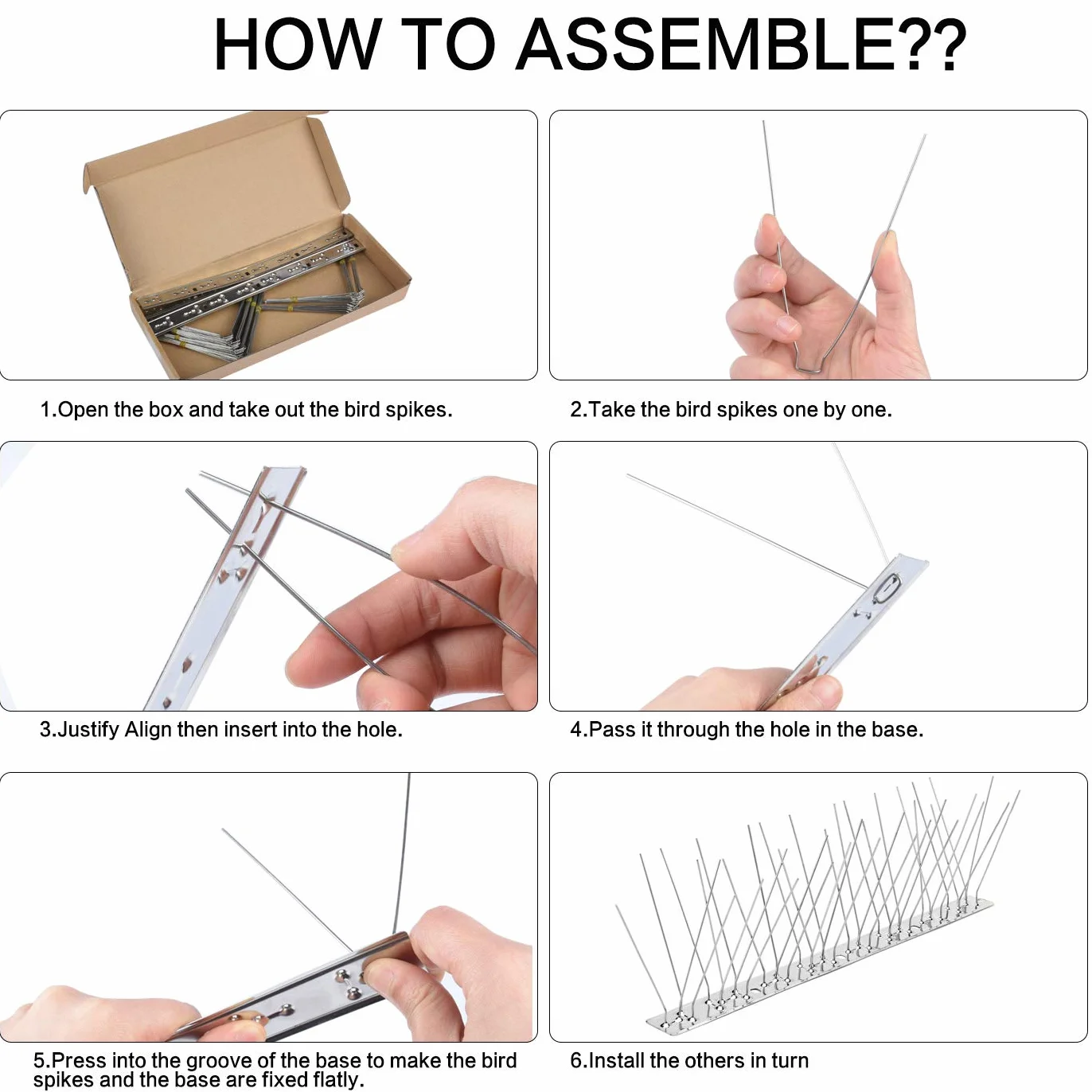 HOW TO ASSEMBLE??

1.Open the box and take out the bird spikes.

2.Take the bird spikes one by one.

3.Justify Align then insert into the hole.

4.Pass it through the hole in the base.

5.Press into the groove of the base to make the bird spikes and the base are fixed flatly.

6.Install the others in turn