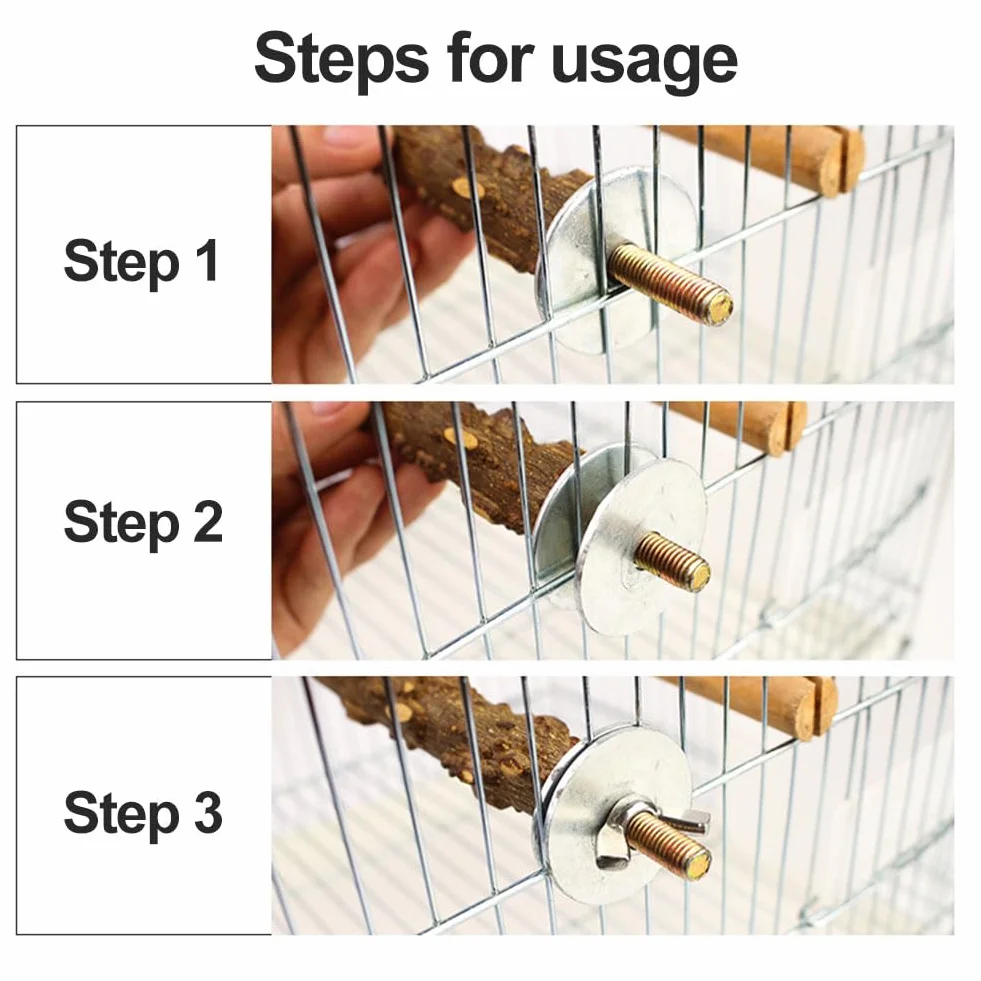 Steps for usage

Step 1

Step 2

Step 3