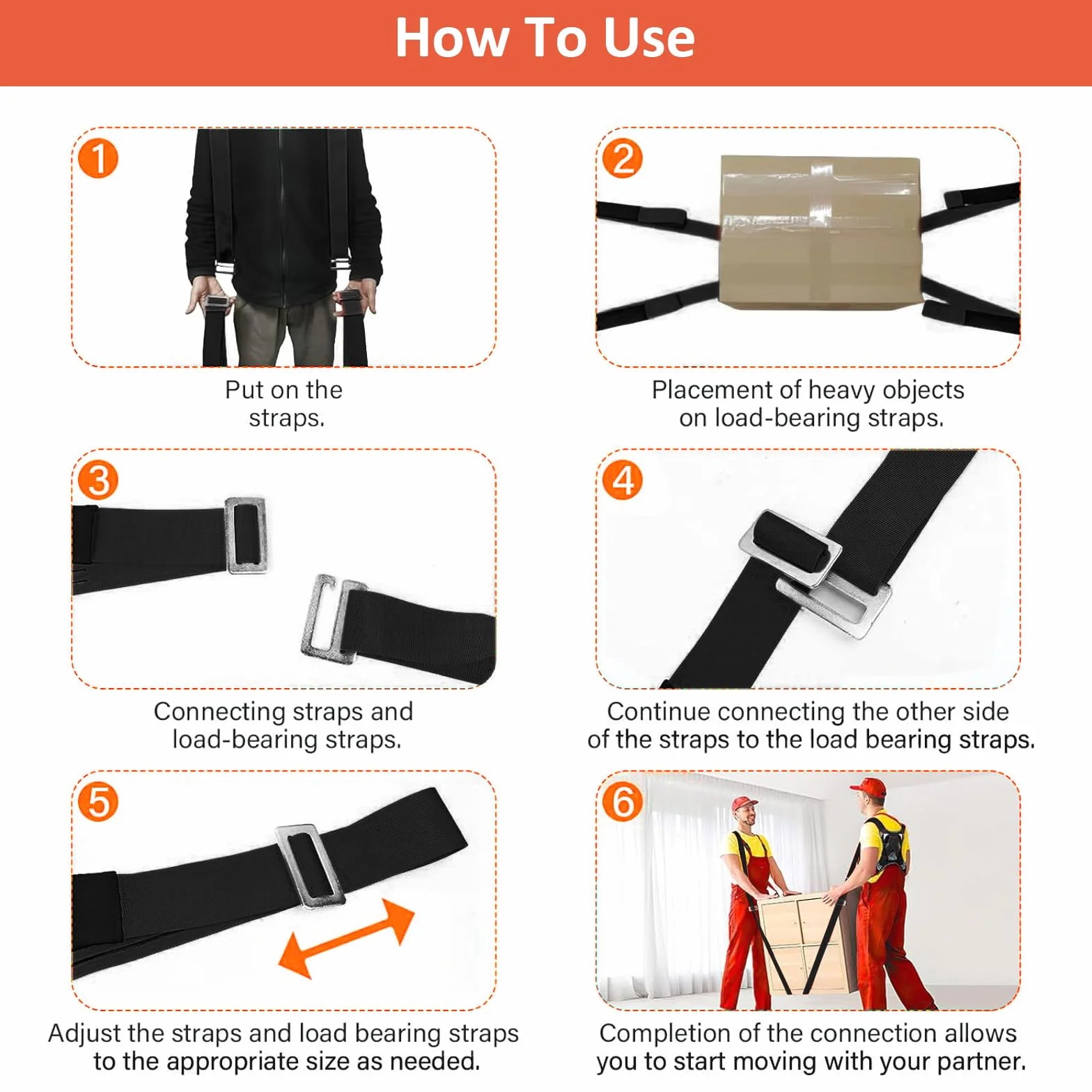 How To Use

1
Put on the straps.

2
Placement of heavy objects on load-bearing straps.

3
Connecting straps and load-bearing straps.

4
Continue connecting the other side of the straps to the load bearing straps.

5
Adjust the straps and load bearing straps to the appropriate size as needed.

6
Completion of the connection allows you to start moving with your partner.