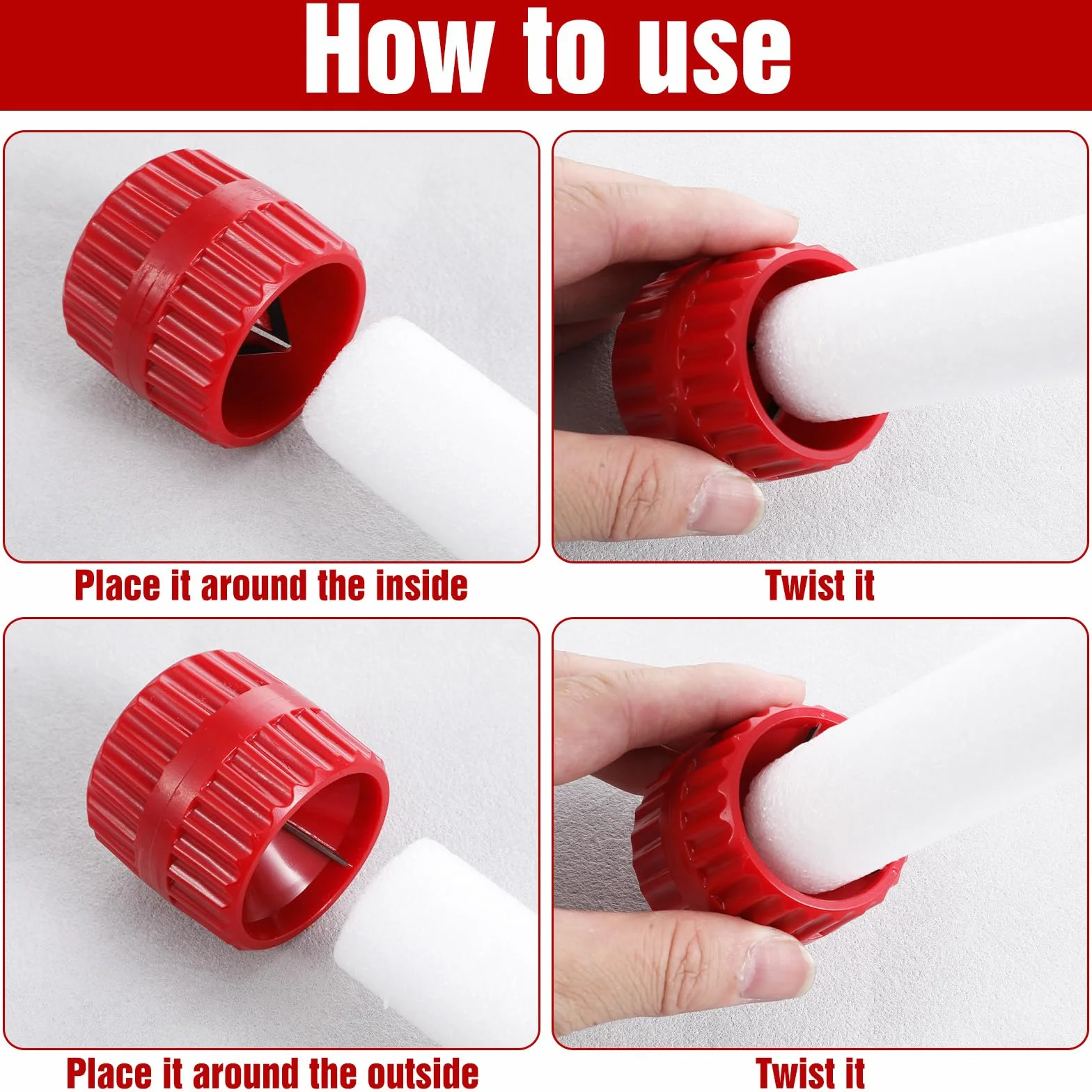 How to use

Place it around the inside

Twist it

Place it around the outside

Twist it