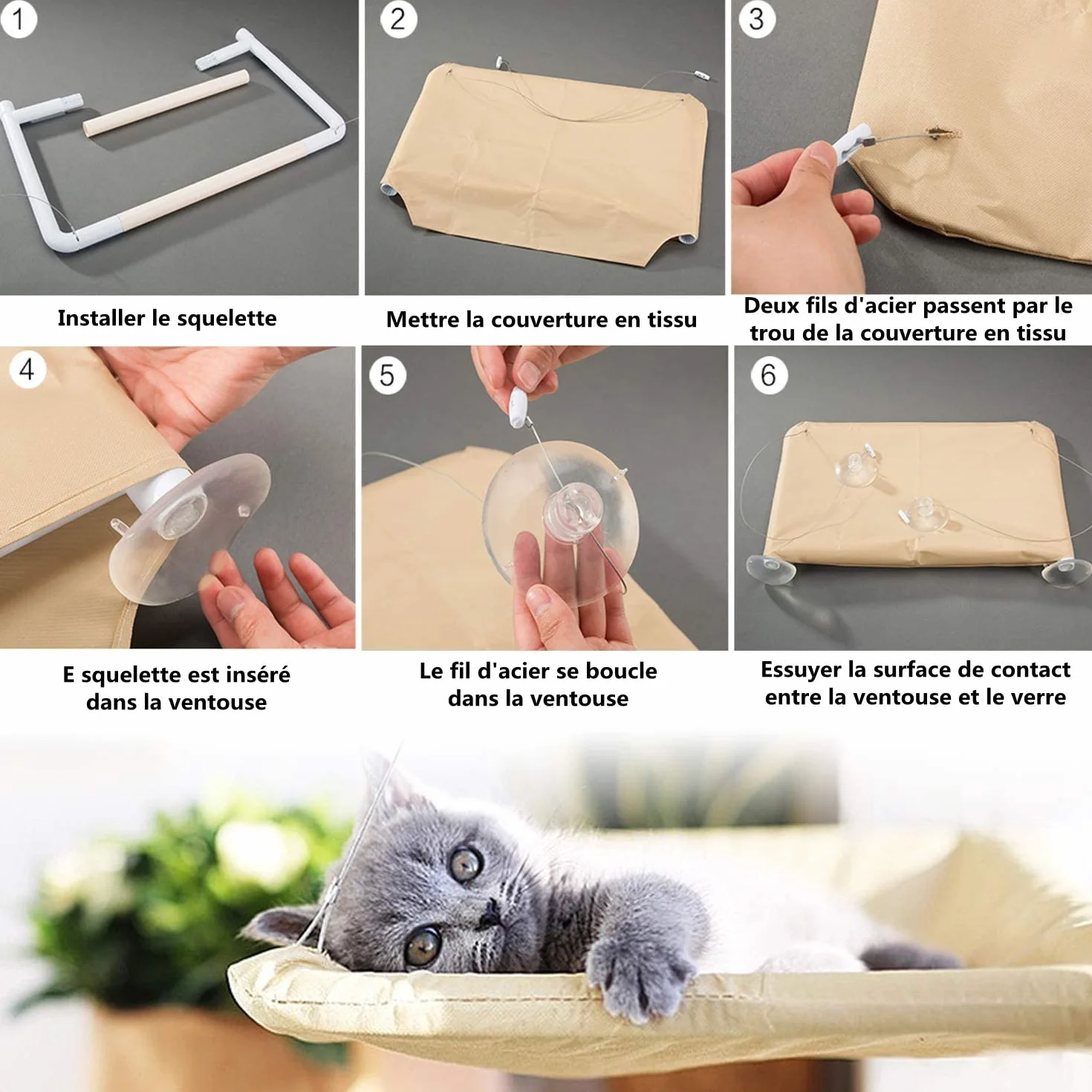 1

Installer le squelette

2

Mettre la couverture en tissu

3

Deux fils d'acier passent par le trou de la couverture en tissu

4

E squelette est inséré dans la ventouse

5

Le fil d'acier se boucle dans la ventouse

6

Essuyer la surface de contact entre la ventouse et le verre