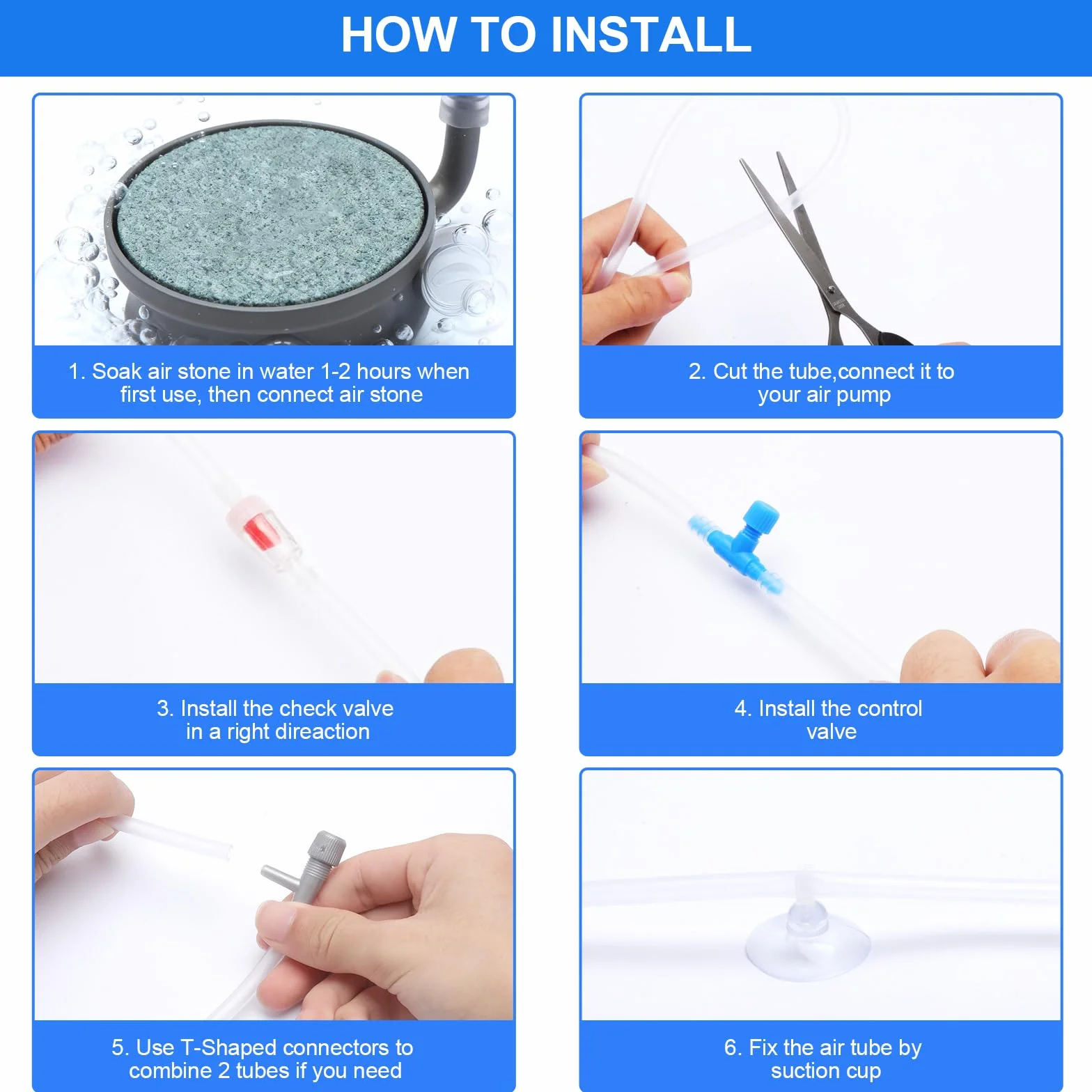 HOW TO INSTALL

1. Soak air stone in water 1-2 hours when first use, then connect air stone

2. Cut the tube,connect it to your air pump

3. Install the check valve in a right direaction

4. Install the control valve

5. Use T-Shaped connectors to combine 2 tubes if you need

6. Fix the air tube by suction cup